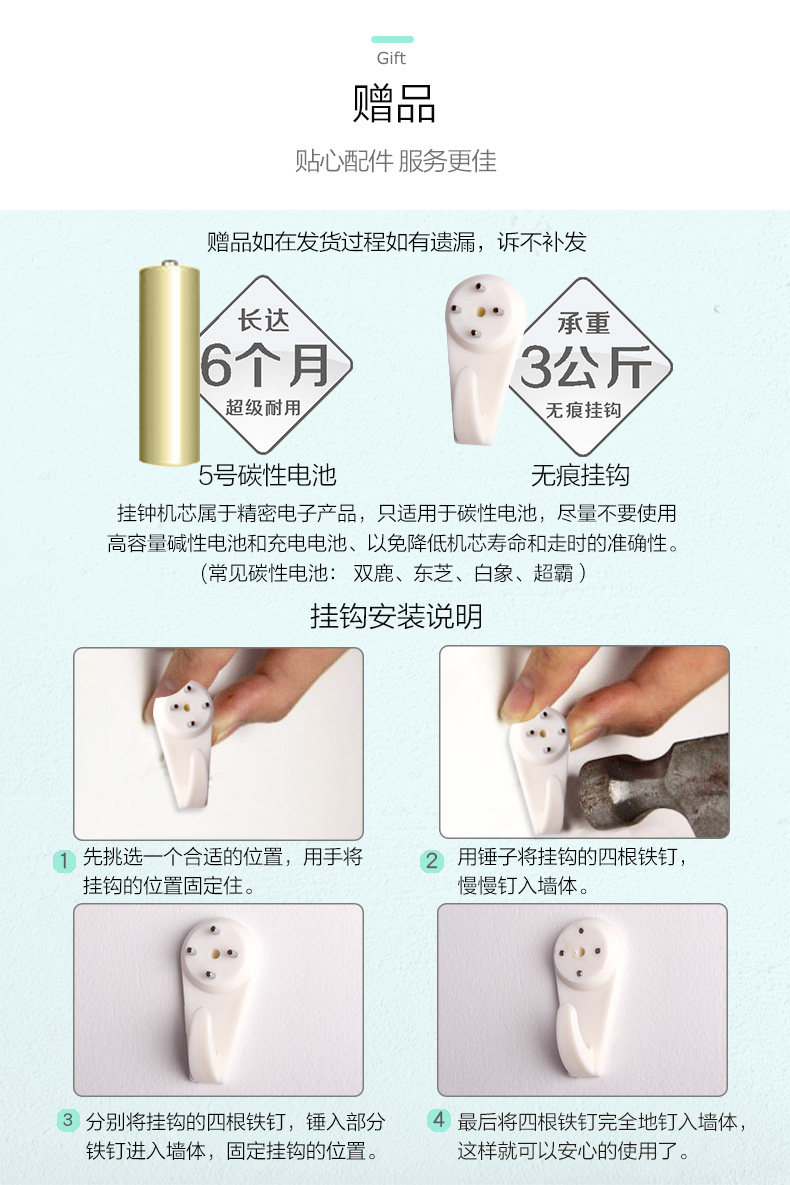 Gift

赠品

贴心配件 服务更佳

赠品如在发货过程如有遗漏，诉不补发

长达
6个月
超级耐用

5号碳性电池

承重
3公斤
无痕挂钩

无痕挂钩

挂钟机芯属于精密电子产品，只适用于碳性电池，尽量不要使用高容量碱性电池和充电电池、以免降低机芯寿命和走时的准确性。
（常见碳性电池： 双鹿、东芝、白象、超霸 ）

挂钩安装说明

1 先挑选一个合适的位置，用手将挂钩的位置固定住。

2 用锤子将挂钩的四根铁钉，慢慢钉入墙体。

3 分别将挂钩的四根铁钉，锤入部分铁钉进入墙体，固定挂钩的位置。

4 最后将四根铁钉完全地钉入墙体，这样就可以安心的使用了。