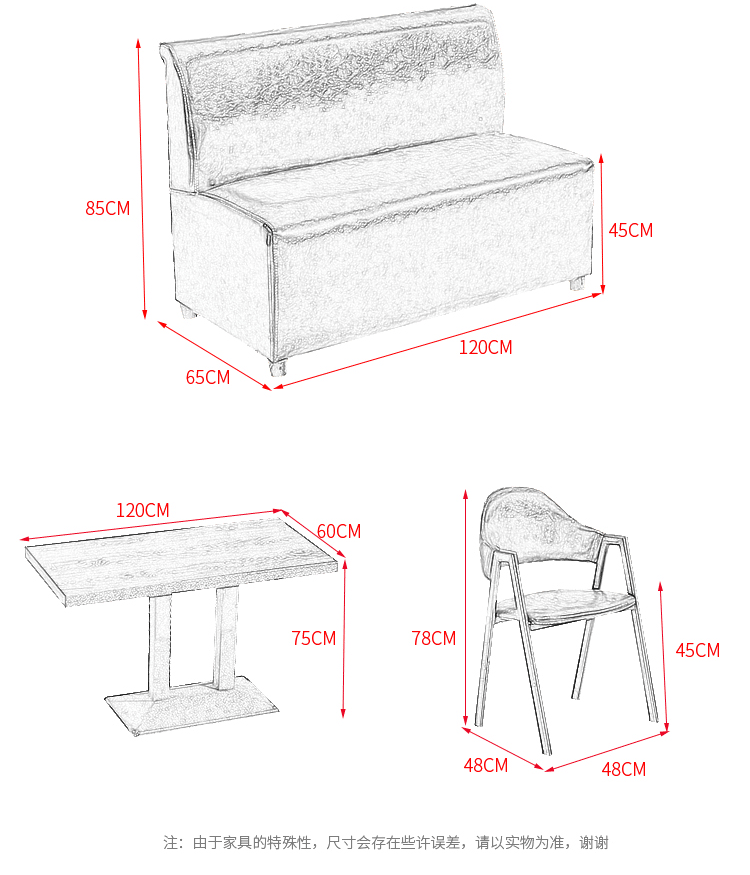 85CM

45CM

120CM

65CM

120CM

60CM

75CM

78CM

45CM

48CM

48CM

注：由于家具的特殊性，尺寸会存在些许误差，请以实物为准，谢谢