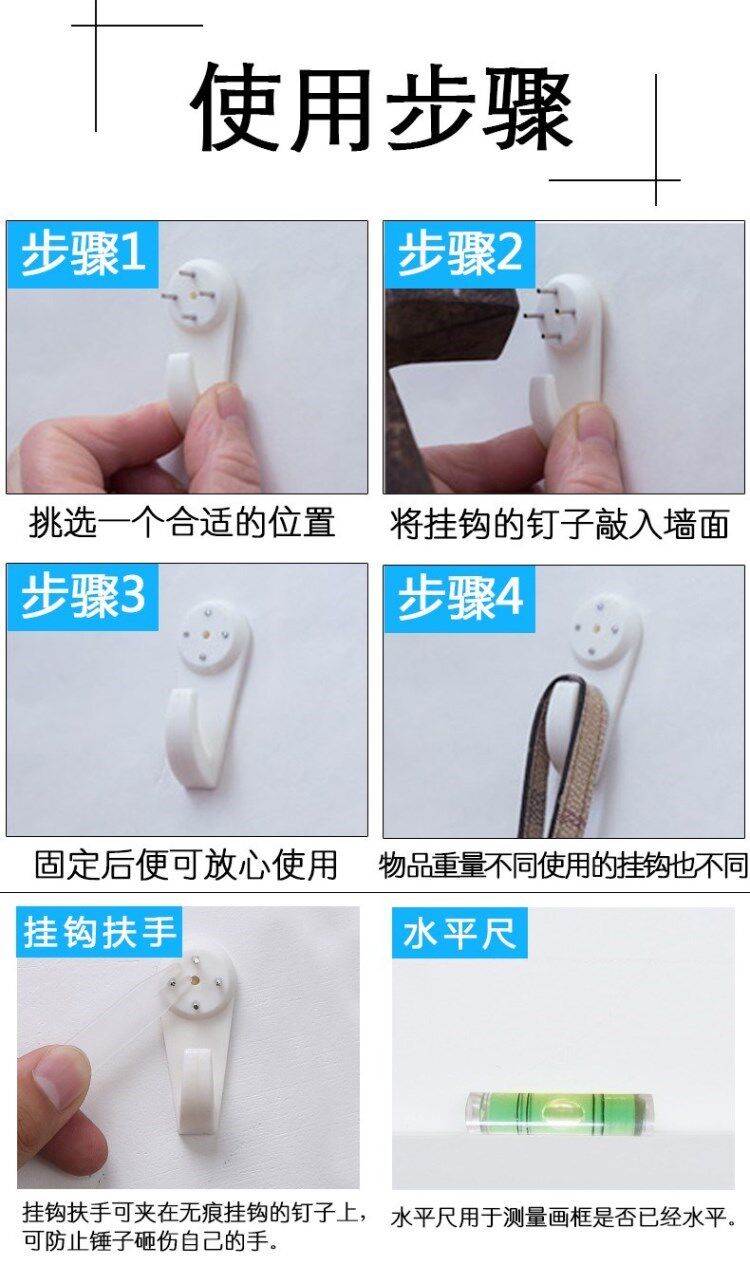 使用步骤

步骤1

挑选一个合适的位置

步骤2

将挂钩的钉子敲入墙面

步骤3

固定后便可放心使用

步骤4

物品重量不同使用的挂钩也不同

挂钩扶手

挂钩扶手可夹在无痕挂钩的钉子上，可防止锤子砸伤自己的手。

水平尺

水平尺用于测量画框是否已经水平。