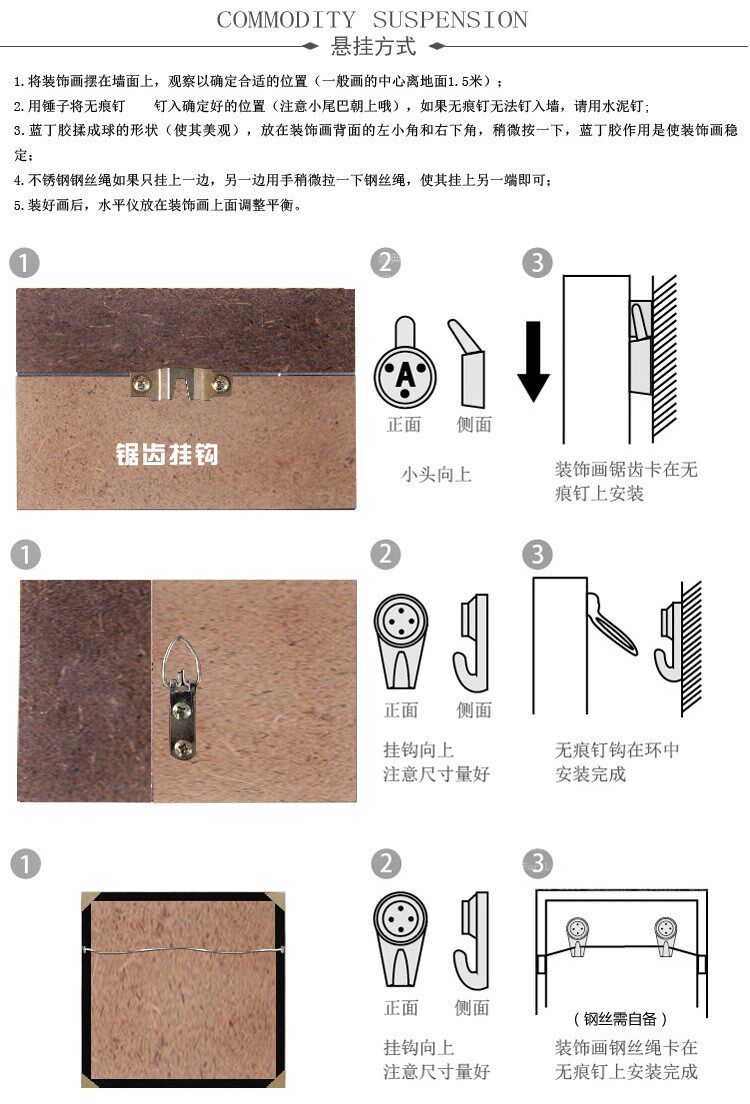 COMMODITY SUSPENSION
悬挂方式

1.将装饰画摆在墙面上，观察以确定合适的位置（一般画的中心离地面1.5米）；
2.用锤子将无痕钉　钉入确定好的位置（注意小尾巴朝上哦），如果无痕钉无法钉入墙，请用水泥钉；
3.蓝丁胶揉成球的形状（使其美观），放在装饰画背面的左小角和右下角，稍微按一下，蓝丁胶作用是使装饰画稳定；
4.不锈钢钢丝绳如果只挂上一边，另一边用手稍微拉一下钢丝绳，使其挂上另一端即可；
5.装好画后，水平仪放在装饰画上面调整平衡。

1
锯齿挂钩

2
A
正面　侧面
小头向上

3
装饰画锯齿卡在无痕钉上安装

1

2
正面　侧面
挂钩向上
注意尺寸量好

3
无痕钉钩在环中
安装完成

1

2
正面　侧面
挂钩向上
注意尺寸量好

3
（钢丝需自备）
装饰画钢丝绳卡在无痕钉上安装完成