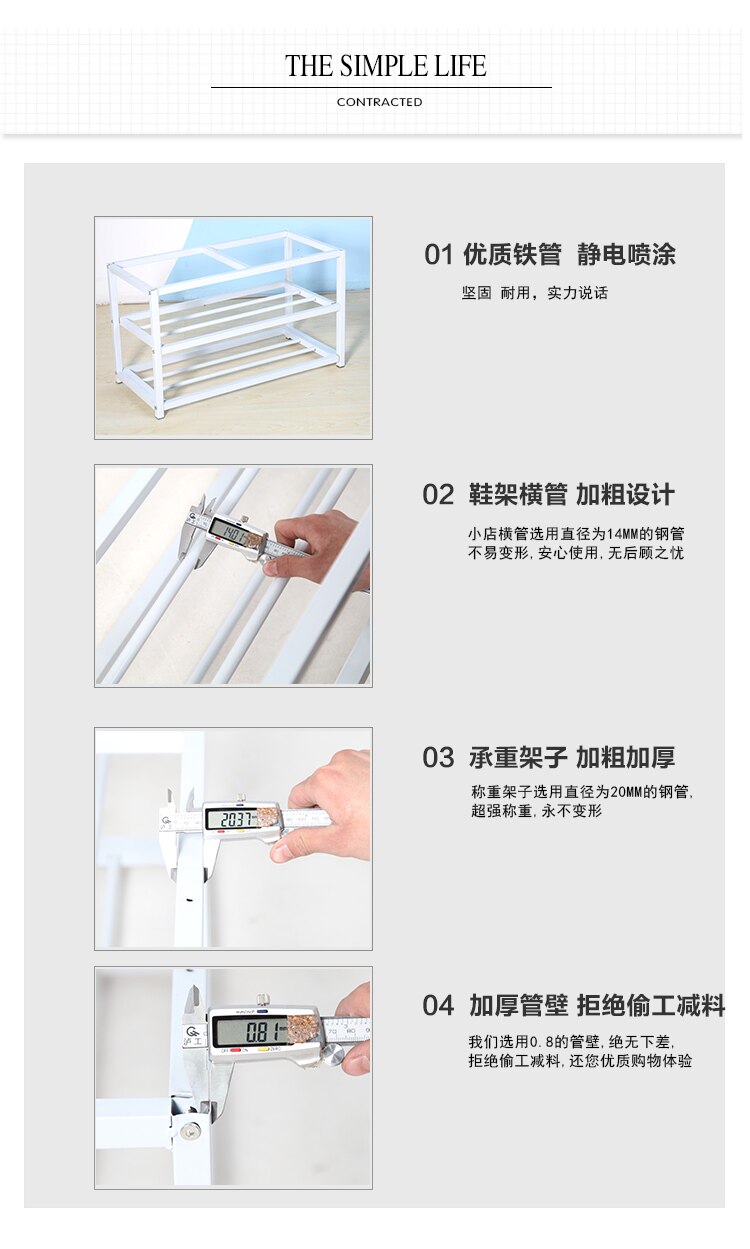 THE SIMPLE LIFE
CONTRACTED

01 优质铁管 静电喷涂
坚固 耐用，实力说话

14.01
02 鞋架横管 加粗设计
小店横管选用直径为14MM的钢管
不易变形,安心使用,无后顾之忧

20.37
03 承重架子 加粗加厚
称重架子选用直径为20MM的钢管,
超强称重,永不变形

0.81
04 加厚管壁 拒绝偷工减料
我们选用0.8的管壁,绝无下差,
拒绝偷工减料,还您优质购物体验