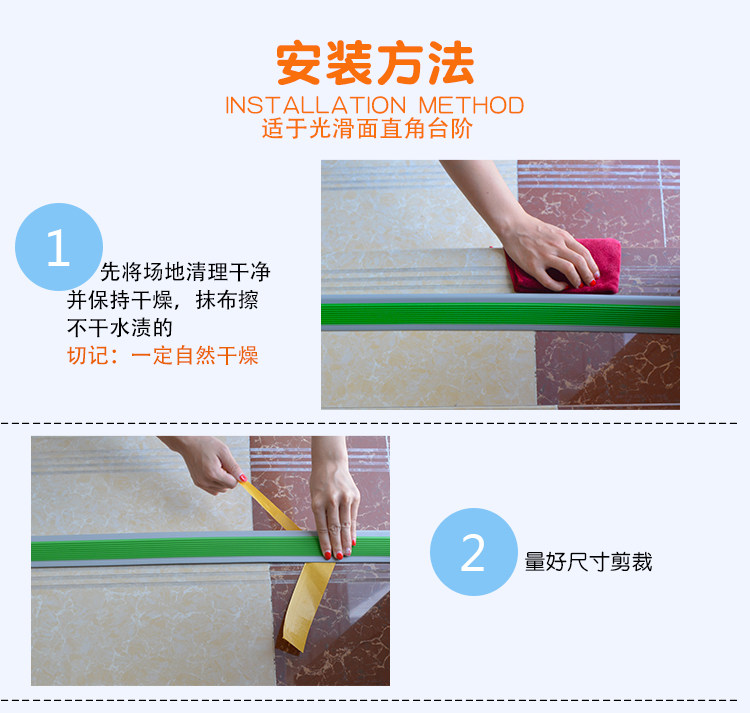 安装方法
INSTALLATION METHOD
适于光滑面直角台阶

1

先将场地清理干净并保持干燥，抹布擦不干水渍的
切记：一定自然干燥

2

量好尺寸剪裁