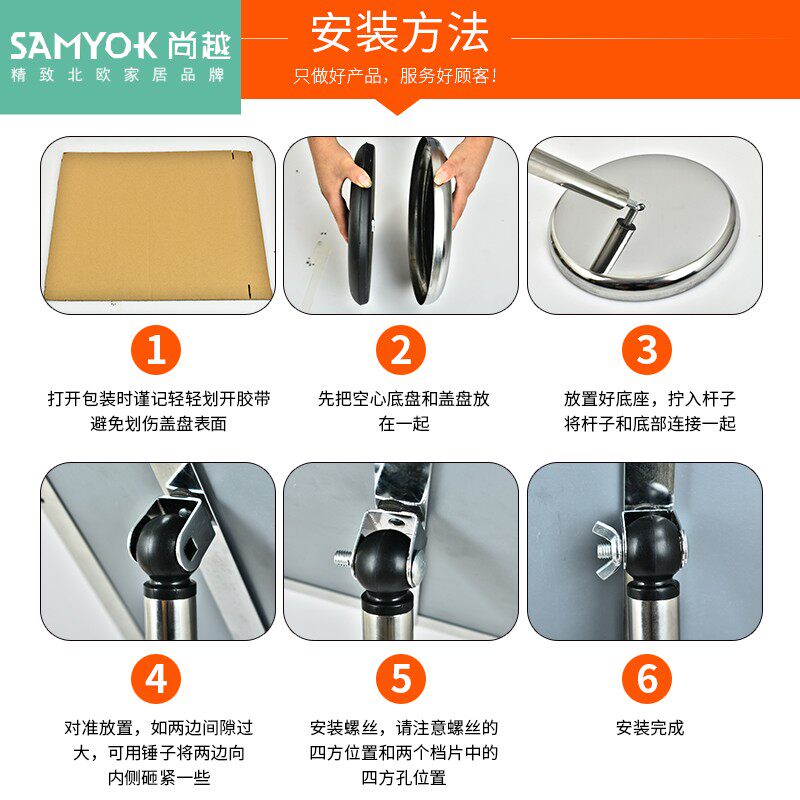 SAMYOK 尚越
精致北欧家居品牌

安装方法
只做好产品，服务好顾客!

1
打开包装时谨记轻轻划开胶带避免划伤盖盘表面

2
先把空心底盘和盖盘放在一起

3
放置好底座，拧入杆子将杆子和底部连接一起

4
对准放置，如两边间隙过大，可用锤子将两边向内侧砸紧一些

5
安装螺丝，请注意螺丝的四方位置和两个档片中的四方孔位置

6
安装完成