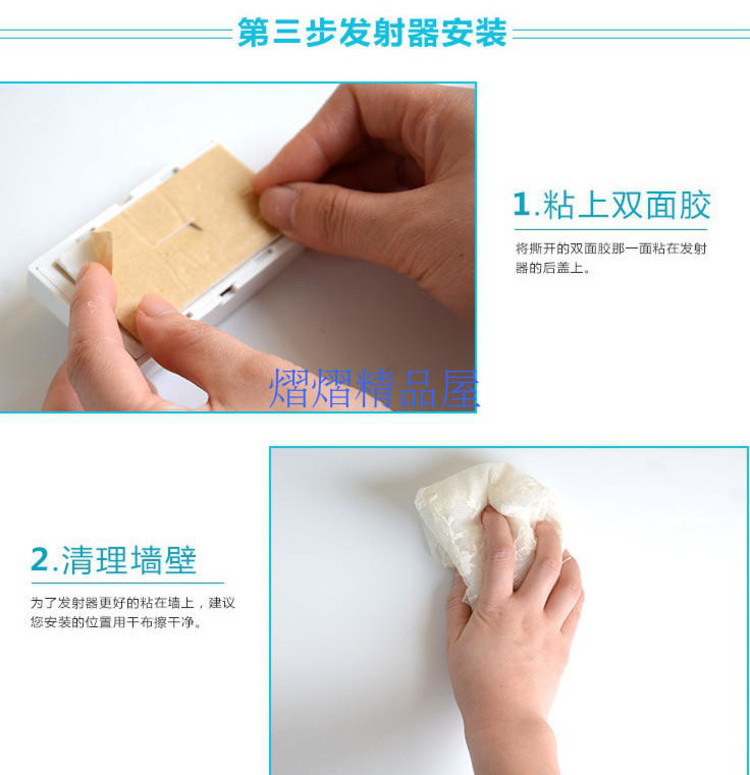 第三步发射器安装

1.粘上双面胶

将撕开的双面胶那一面粘在发射器的后盖上。

熠熠精品屋

2.清理墙壁

为了发射器更好的粘在墙上，建议您安装的位置用干布擦干净。