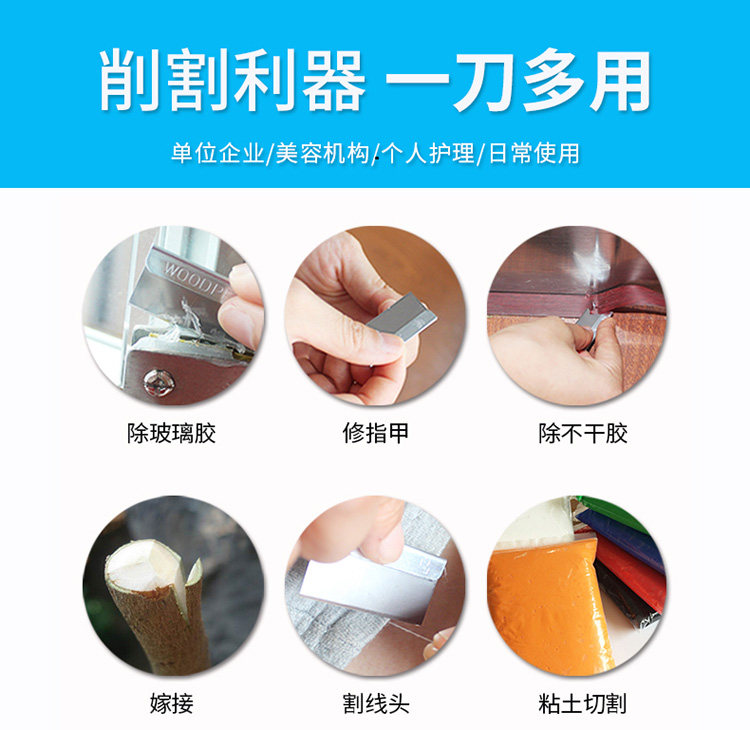 削割利器 一刀多用

单位企业/美容机构/个人护理/日常使用

WOODP

除玻璃胶

修指甲

除不干胶

嫁接

割线头

粘土切割