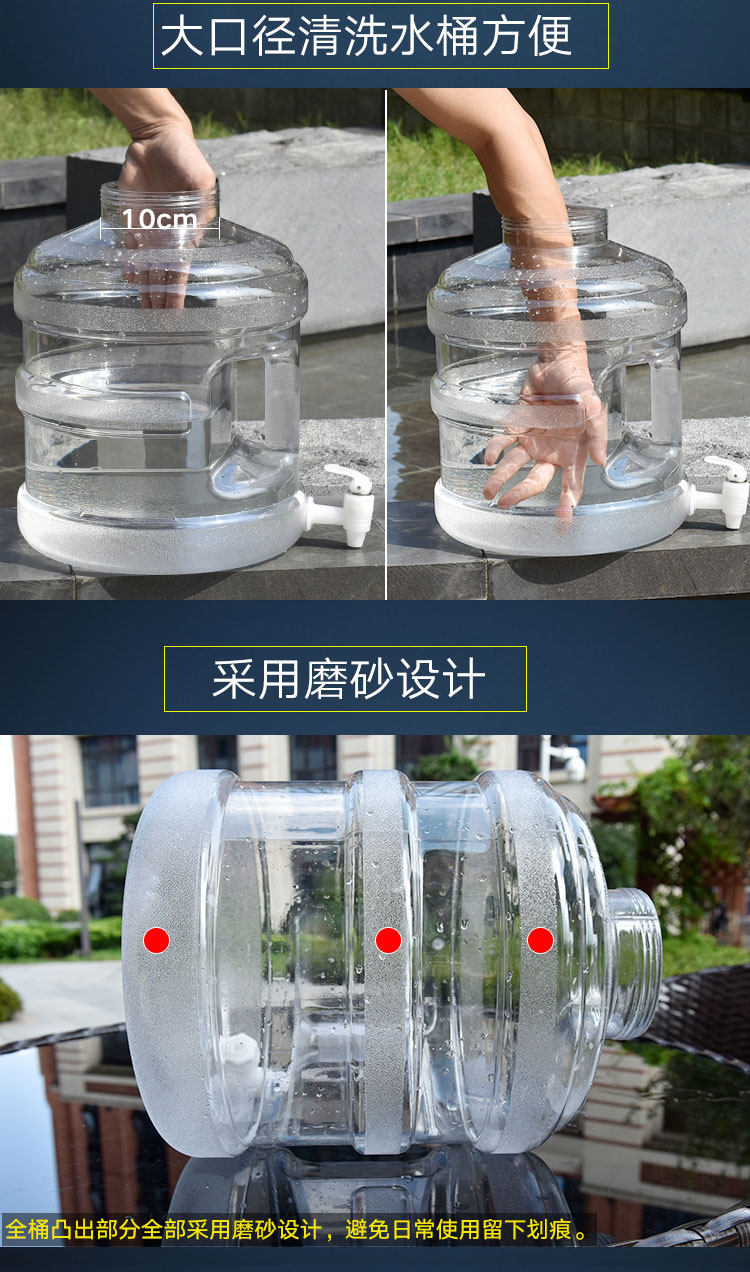 大口径清洗水桶方便

10cm

采用磨砂设计

全桶凸出部分全部采用磨砂设计，避免日常使用留下划痕。