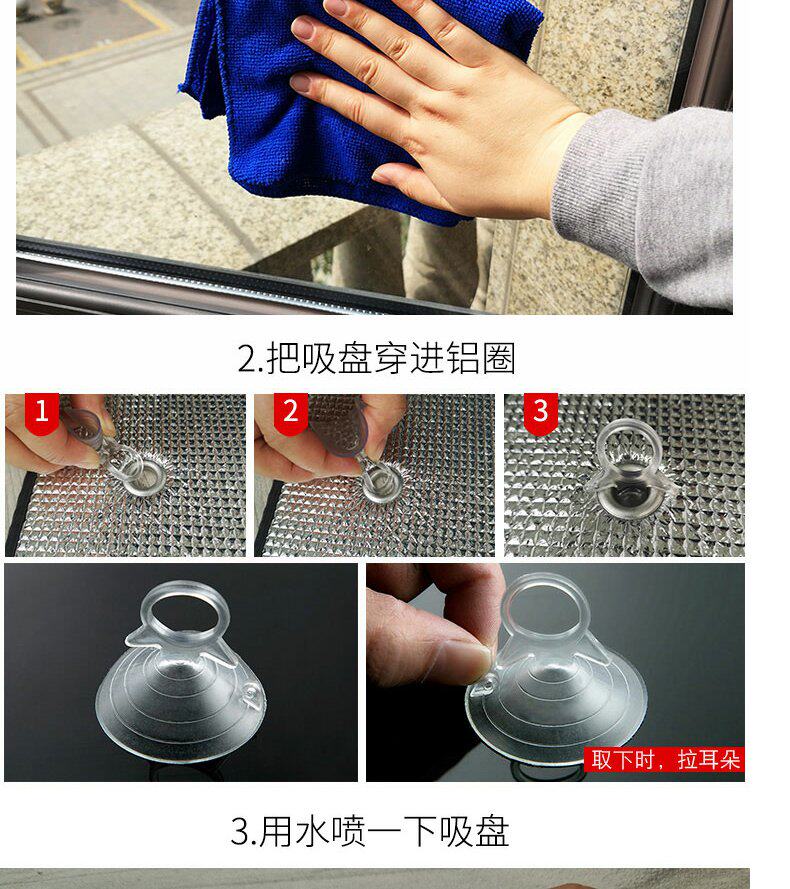 2.把吸盘穿进铝圈

1

2

3

取下时，拉耳朵

3.用水喷一下吸盘