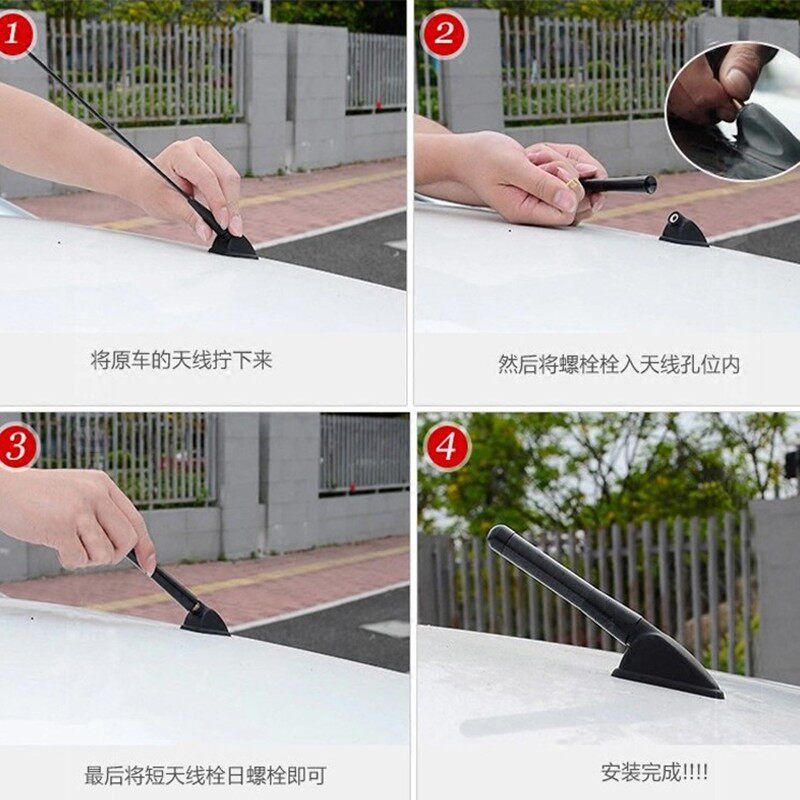 1

将原车的天线拧下来

2

然后将螺栓栓入天线孔位内

3

最后将短天线栓日螺栓即可

4

安装完成!!!!