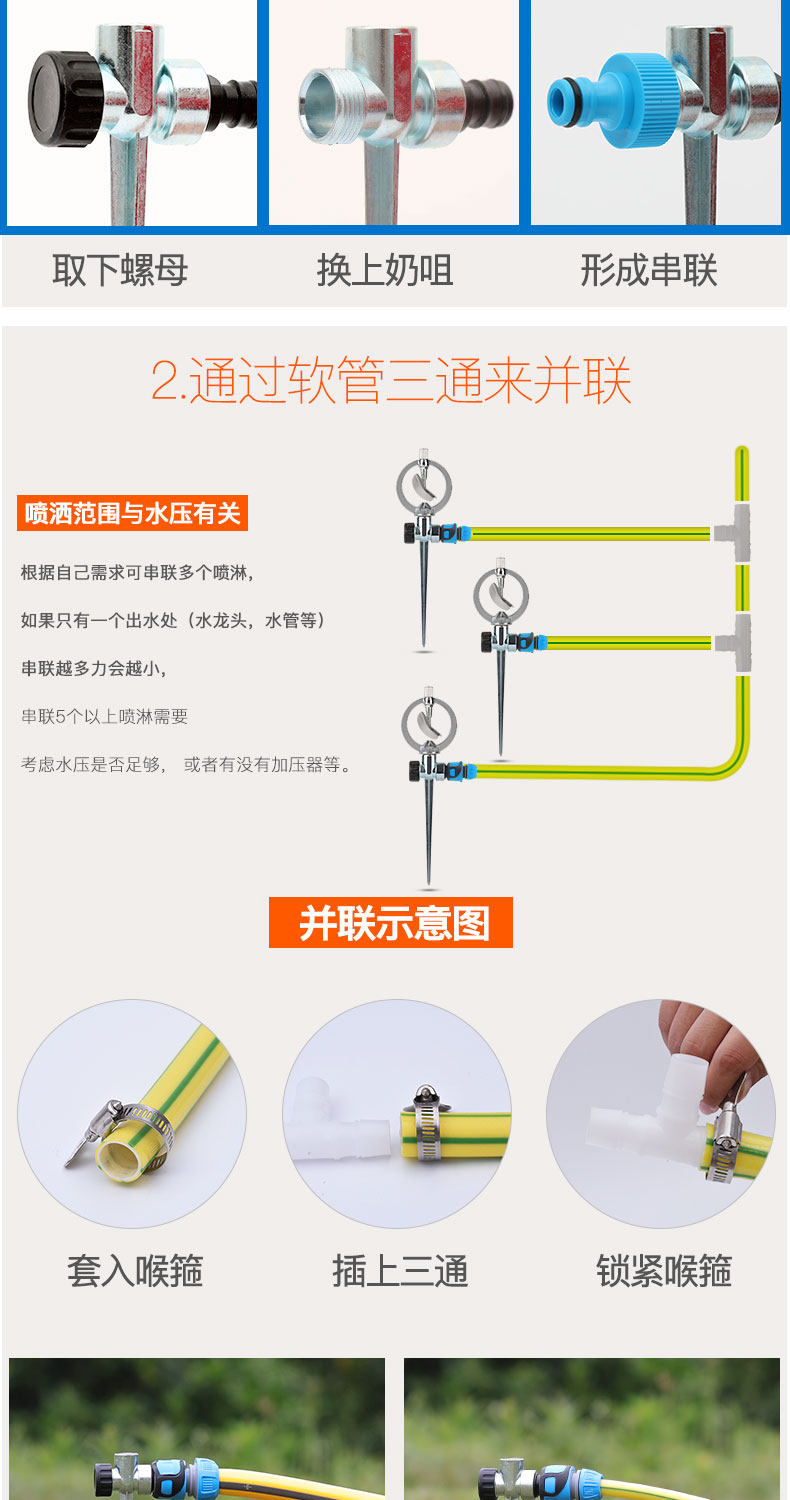 取下螺母　　换上奶咀　　形成串联

2.通过软管三通来并联

喷洒范围与水压有关

根据自己需求可串联多个喷淋，

如果只有一个出水处（水龙头，水管等）

串联越多力会越小，

串联5个以上喷淋需要

考虑水压是否足够， 或者有没有加压器等。

并联示意图

套入喉箍　　插上三通　　锁紧喉箍