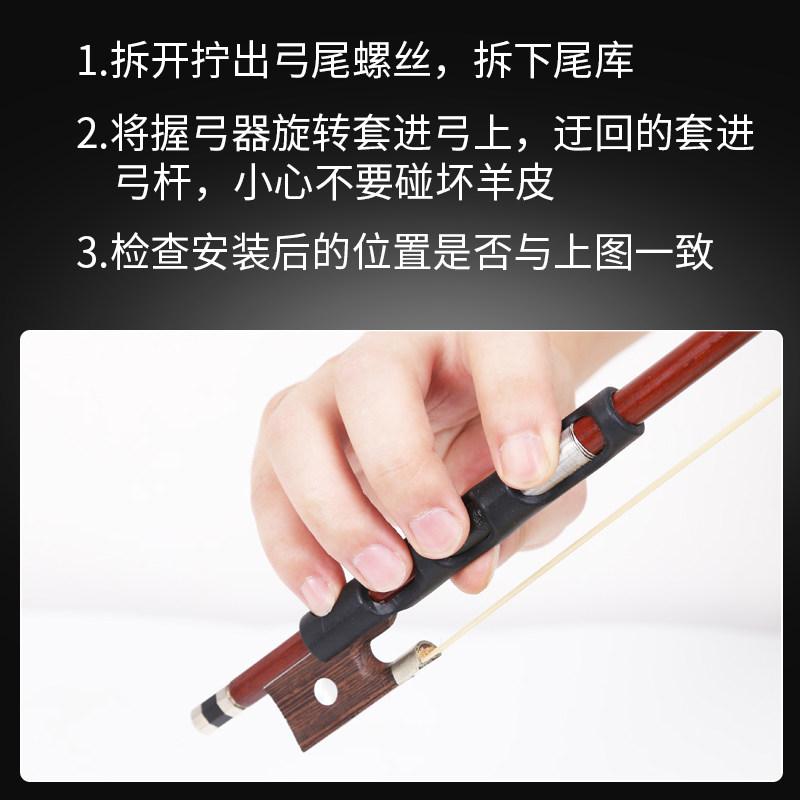 1.拆开拧出弓尾螺丝，拆下尾库

2.将握弓器旋转套进弓上，迂回的套进弓杆，小心不要碰坏羊皮

3.检查安装后的位置是否与上图一致