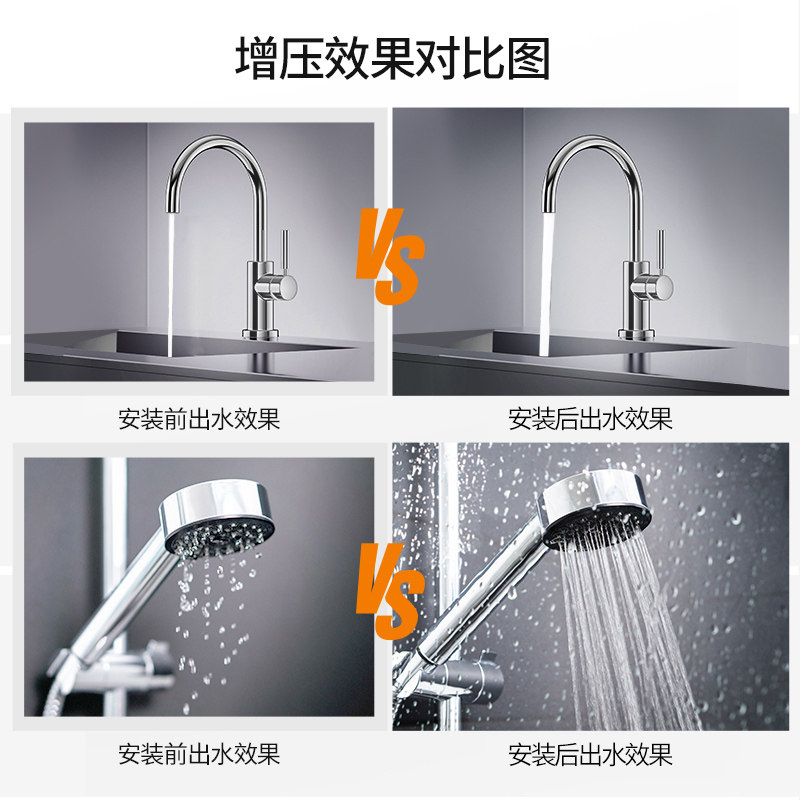 增压效果对比图

VS

安装前出水效果

安装后出水效果

VS

安装前出水效果

安装后出水效果