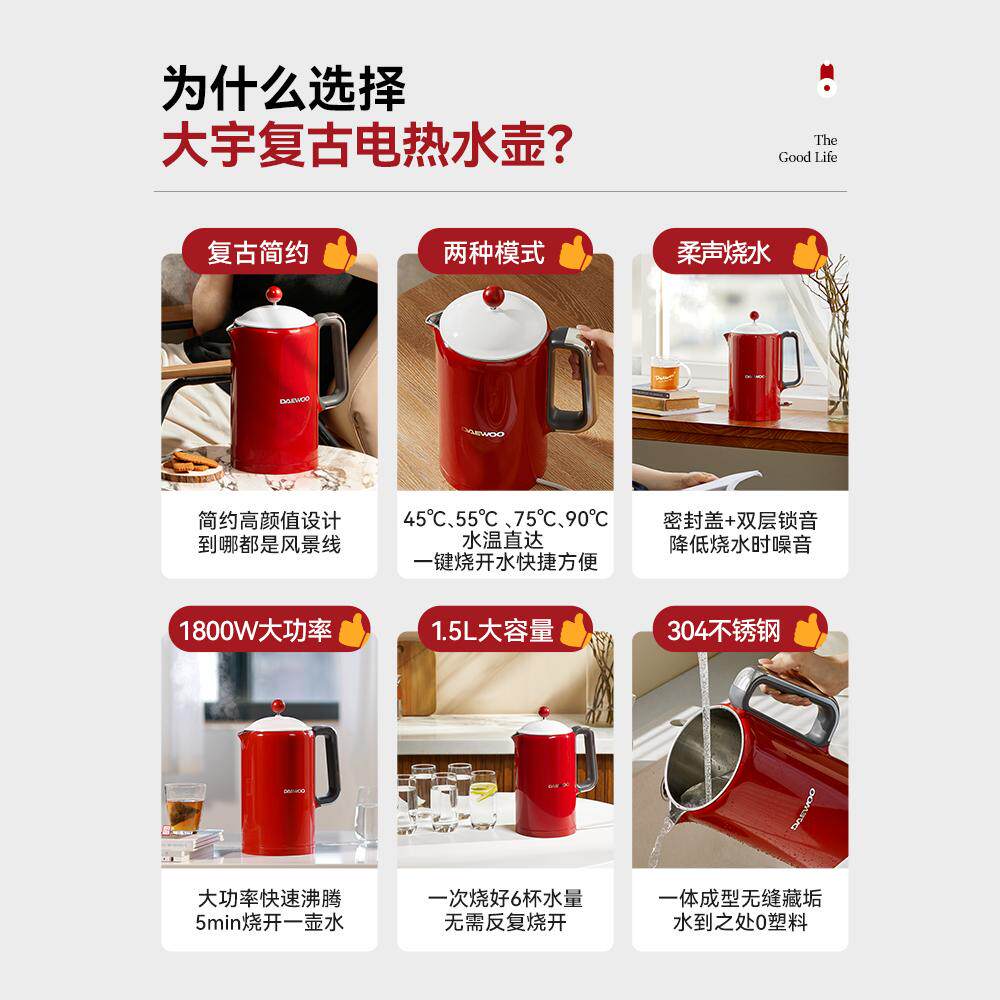 为什么选择
大宇复古电热水壶？

The
Good Life

复古简约
DAEWOO
简约高颜值设计
到哪都是风景线

两种模式
DAEWOO
45℃、55℃ 、75℃、90℃
水温直达
一键烧开水快捷方便

柔声烧水
DAEWOO
密封盖+双层锁音
降低烧水时噪音

1800W大功率
DAEWOO
大功率快速沸腾
5min烧开一壶水

1.5L大容量
DAEWOO
一次烧好6杯水量
无需反复烧开

304不锈钢
DAEWOO
一体成型无缝藏垢
水到之处0塑料