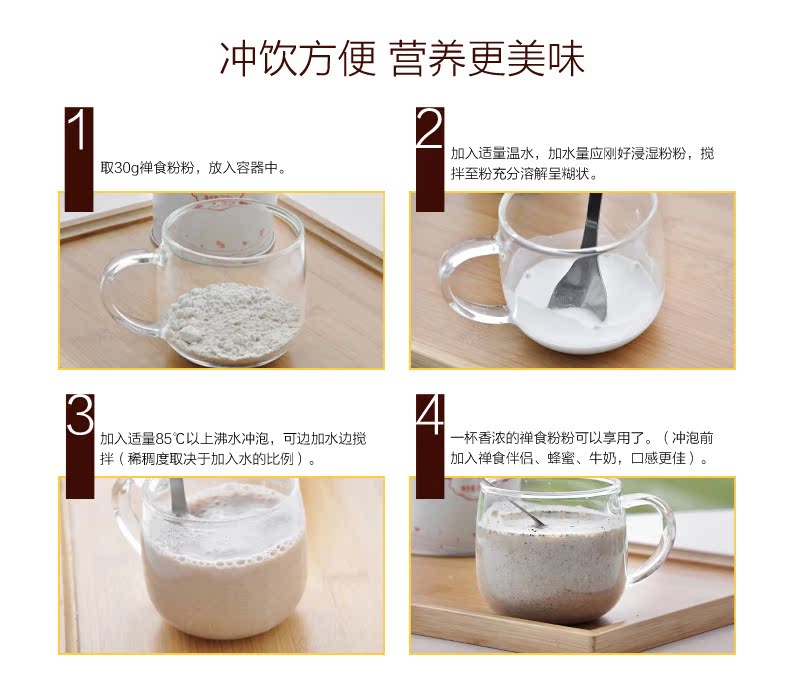 冲饮方便 营养更美味

1
取30g禅食粉粉，放入容器中。

2
加入适量温水，加水量应刚好浸湿粉粉，搅拌至粉充分溶解呈糊状。

3
加入适量85℃以上沸水冲泡，可边加水边搅拌（稀稠度取决于加入水的比例）。

4
一杯香浓的禅食粉粉可以享用了。（冲泡前加入禅食伴侣、蜂蜜、牛奶，口感更佳）。