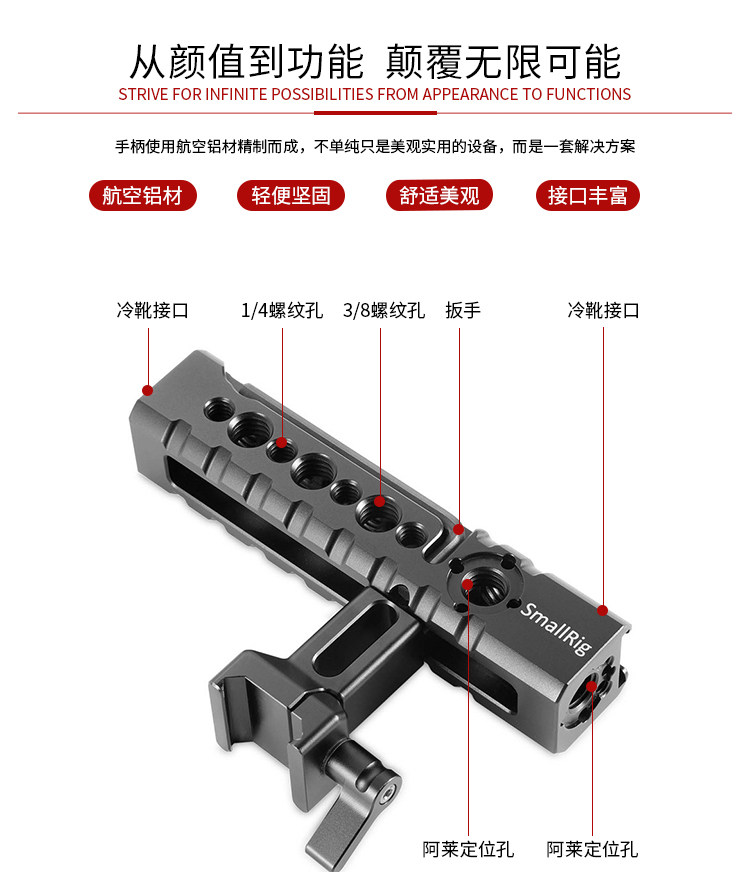 从颜值到功能 颠覆无限可能
STRIVE FOR INFINITE POSSIBILITIES FROM APPEARANCE TO FUNCTIONS

手柄使用航空铝材精制而成，不单纯只是美观实用的设备，而是一套解决方案

航空铝材 轻便坚固 舒适美观 接口丰富

冷靴接口 1/4螺纹孔 3/8螺纹孔 扳手 冷靴接口

SmallRig

阿莱定位孔 阿莱定位孔