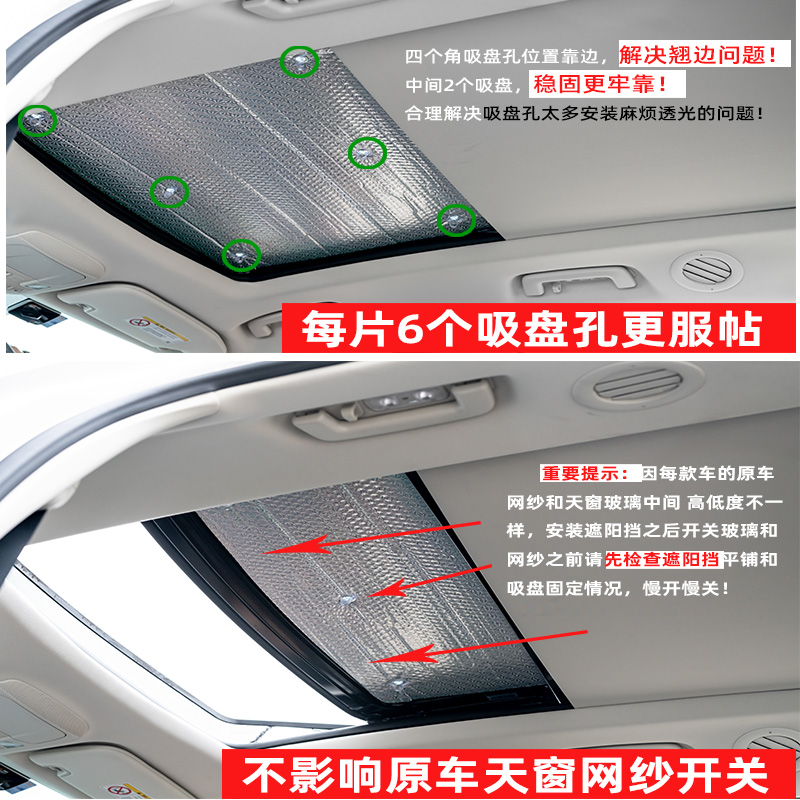 四个角吸盘孔位置靠边，解决翘边问题！
中间2个吸盘，稳固更牢靠！
合理解决吸盘孔太多安装麻烦透光的问题！

每片6个吸盘孔更服帖

重要提示：因每款车的原车网纱和天窗玻璃中间 高低度不一样，安装遮阳挡之后开关玻璃和网纱之前请先检查遮阳挡平铺和吸盘固定情况，慢开慢关！

不影响原车天窗网纱开关