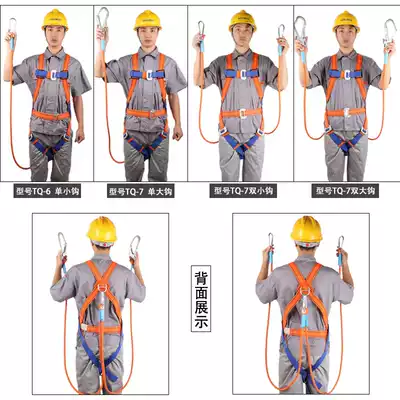 型号TQ-6 单小钩

型号TQ-7 单大钩

型号TQ-7双小钩

型号TQ-7双大钩

背面展示