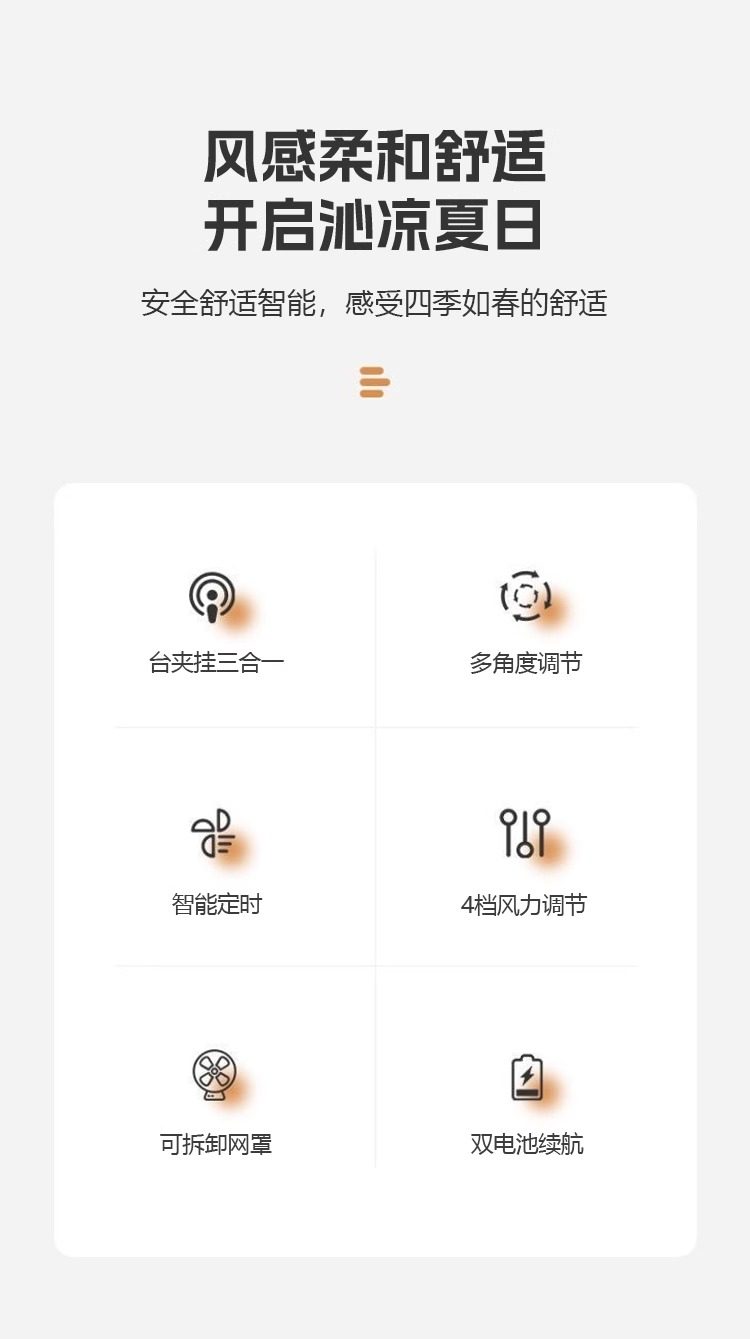 风感柔和舒适
开启沁凉夏日

安全舒适智能，感受四季如春的舒适

台夹挂三合一

多角度调节

智能定时

4档风力调节

可拆卸网罩

双电池续航