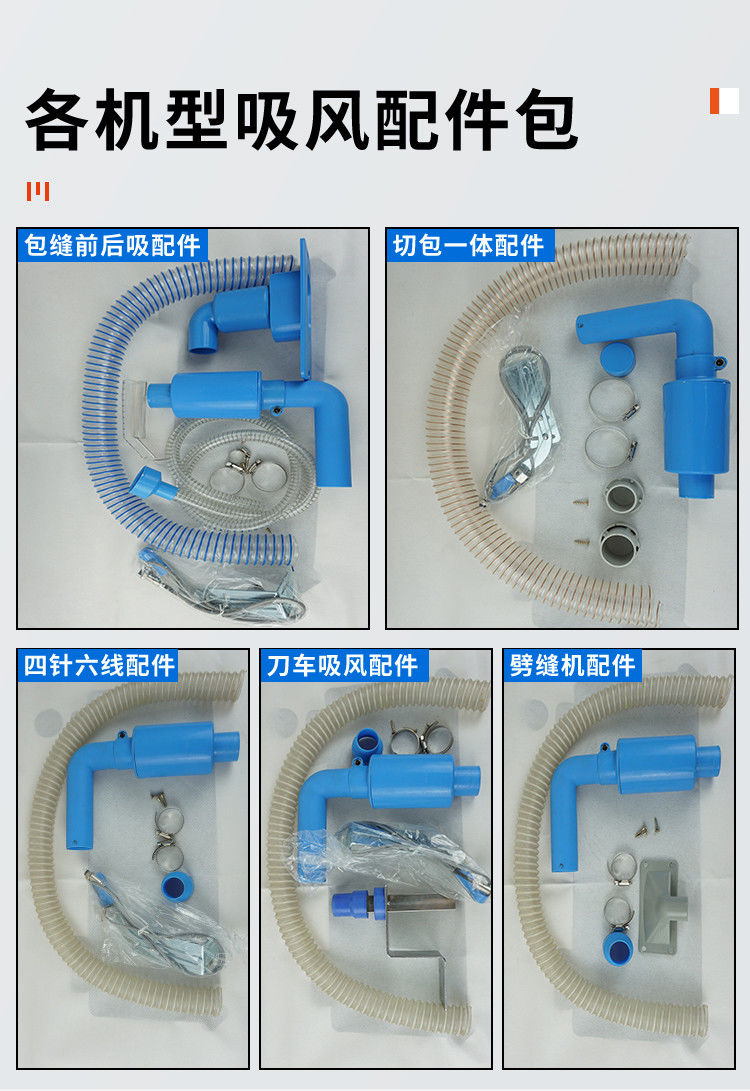 各机型吸风配件包

包缝前后吸配件

切包一体配件

四针六线配件

刀车吸风配件

劈缝机配件