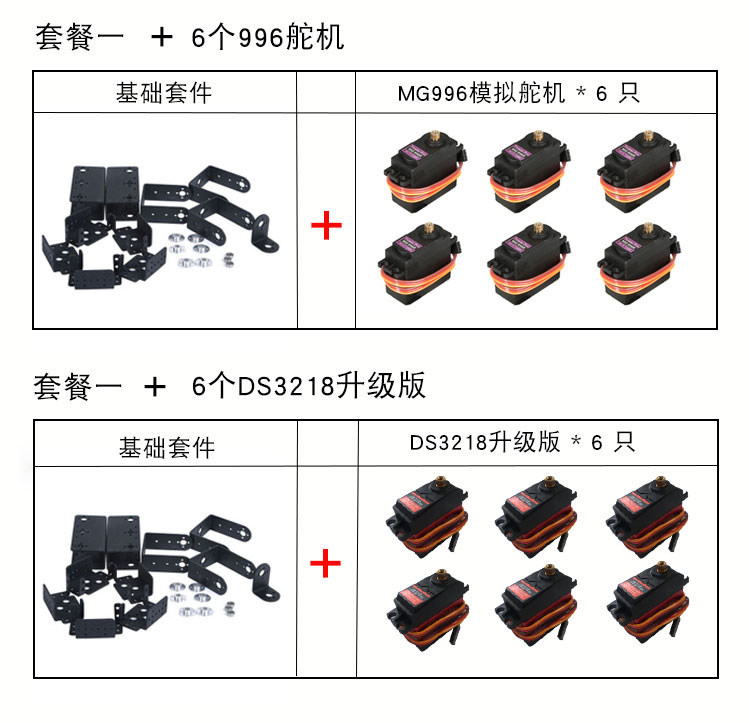 套餐一 + 6个996舵机

| 基础套件 |  | MG996模拟舵机 * 6 只 |
|---|---|---|
|  | + |  |

套餐一 + 6个DS3218升级版

| 基础套件 |  | DS3218升级版 * 6 只 |
|---|---|---|
|  | + |  |