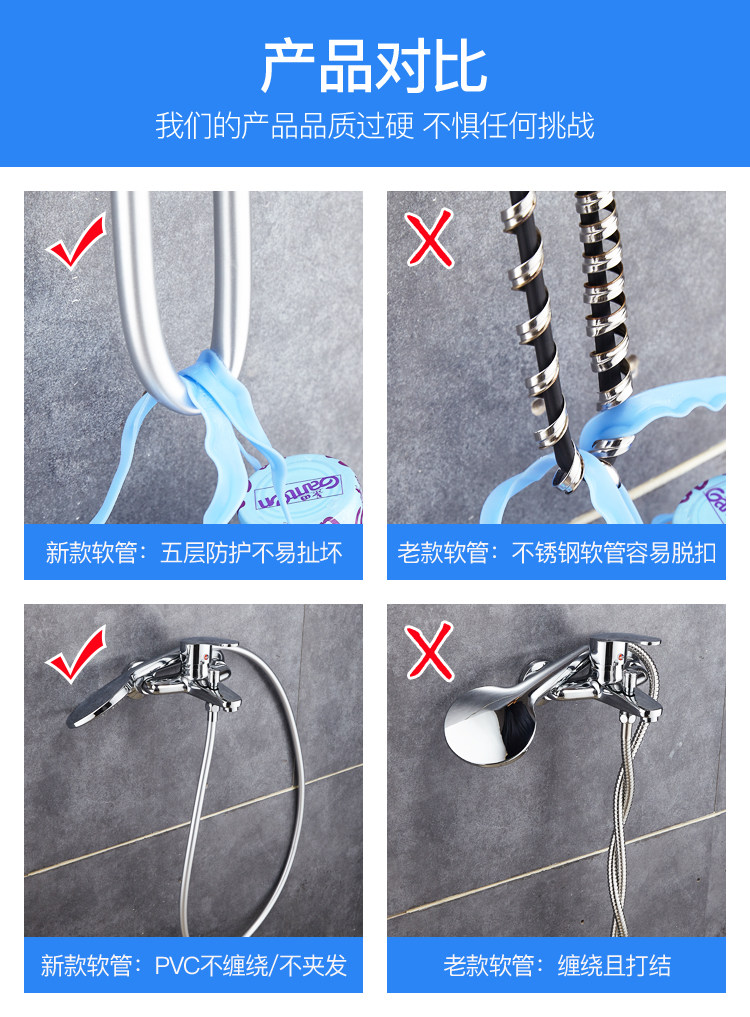 产品对比

我们的产品品质过硬 不惧任何挑战

新款软管：五层防护不易扯坏

老款软管：不锈钢软管容易脱扣

新款软管：PVC不缠绕/不夹发

老款软管：缠绕且打结