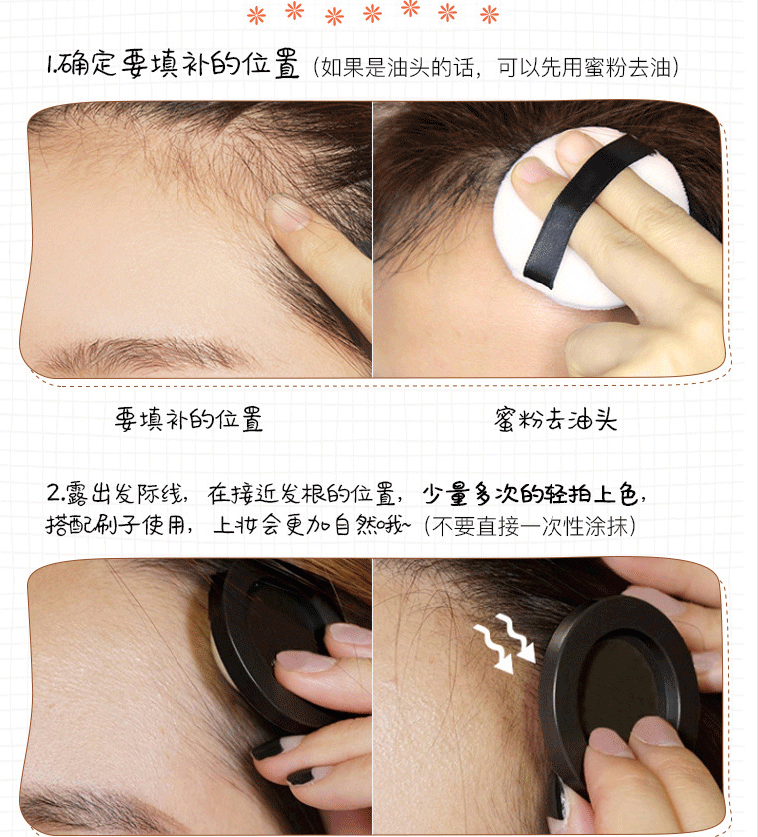 1.确定要填补的位置（如果是油头的话，可以先用蜜粉去油）

要填补的位置

蜜粉去油头

2.露出发际线，在接近发根的位置，少量多次的轻拍上色，搭配刷子使用，上妆会更加自然哦~（不要直接一次性涂抹）