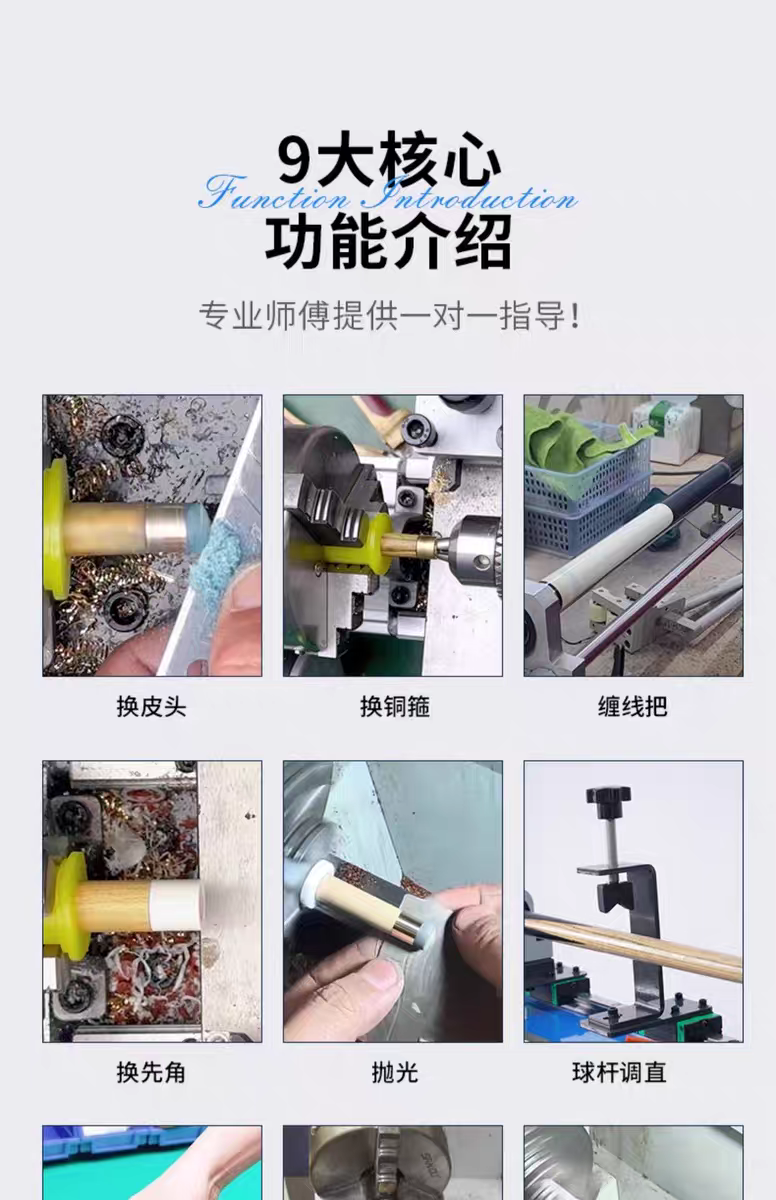 9大核心
Function Introduction
功能介绍

专业师傅提供一对一指导！

换皮头

换铜箍

缠线把

换先角

抛光

球杆调直