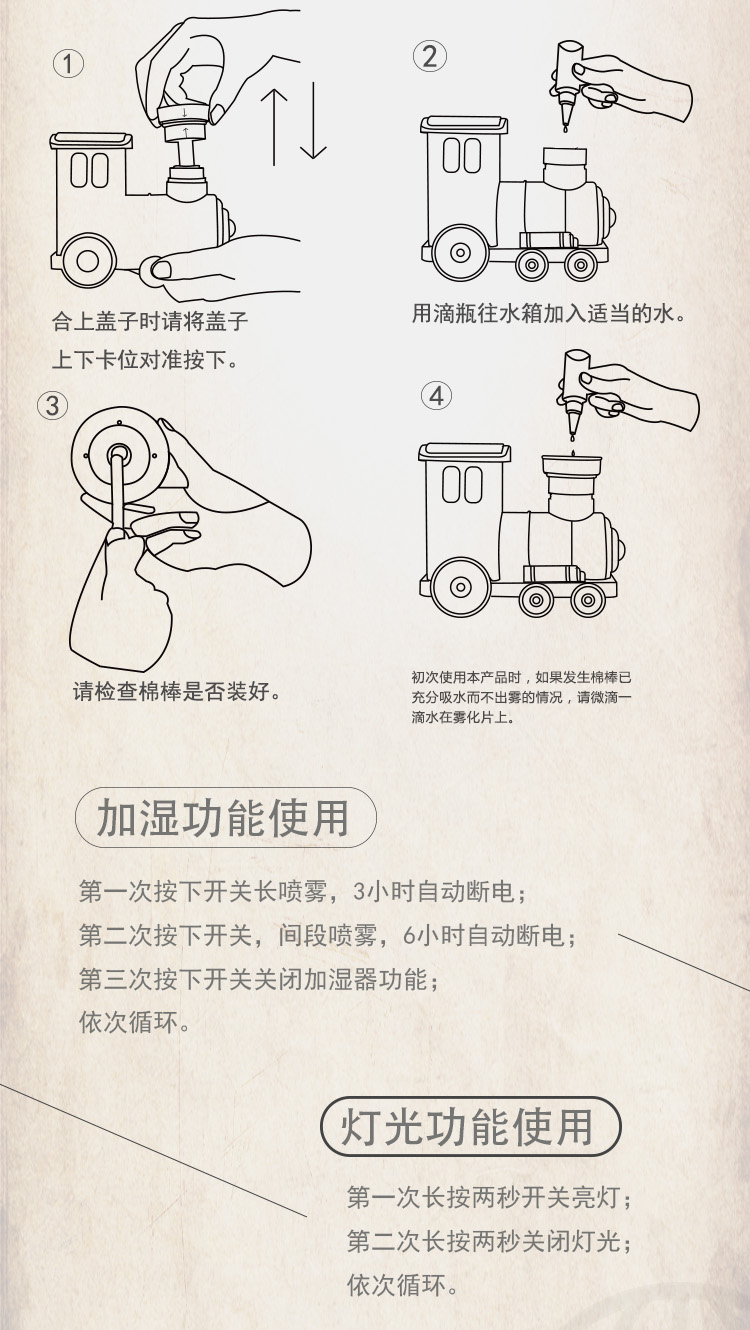 ①

合上盖子时请将盖子上下卡位对准按下。

②

用滴瓶往水箱加入适当的水。

③

请检查棉棒是否装好。

④

初次使用本产品时，如果发生棉棒已充分吸水而不出雾的情况，请微滴一滴水在雾化片上。

加湿功能使用

第一次按下开关长喷雾，3小时自动断电；
第二次按下开关，间段喷雾，6小时自动断电；
第三次按下开关关闭加湿器功能；
依次循环。

灯光功能使用

第一次长按两秒开关亮灯；
第二次长按两秒关闭灯光；
依次循环。