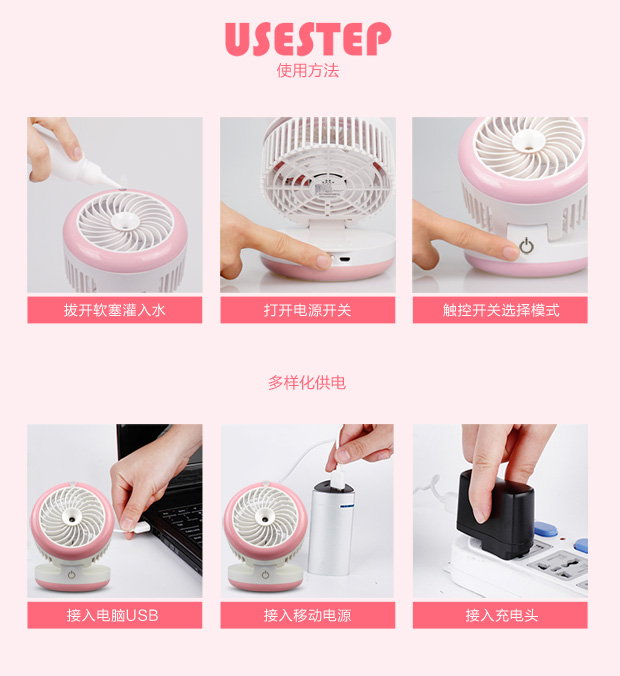 USESTEP
使用方法

拔开软塞灌入水

打开电源开关

触控开关选择模式

多样化供电

接入电脑USB

接入移动电源

接入充电头