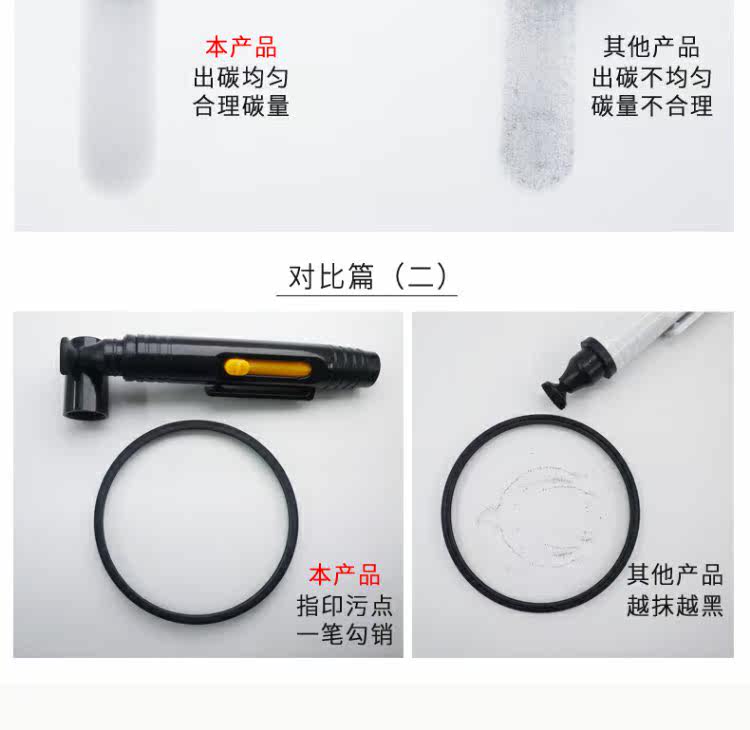 本产品
出碳均匀
合理碳量

其他产品
出碳不均匀
碳量不合理

对比篇（二）

本产品
指印污点
一笔勾销

其他产品
越抹越黑