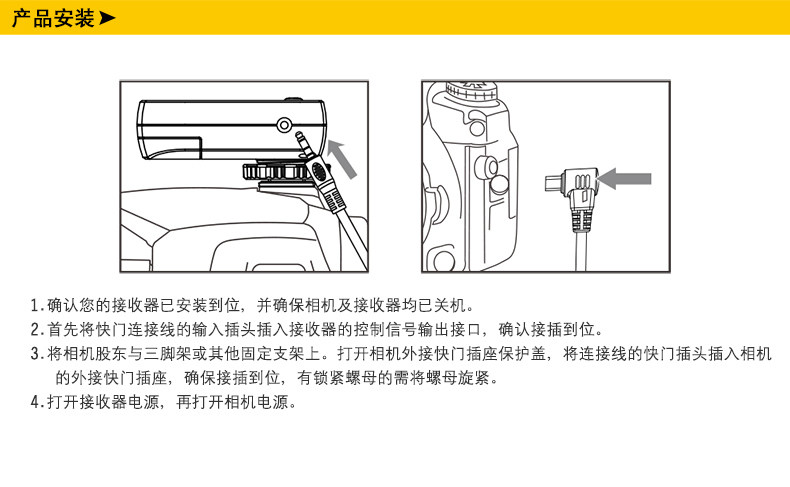 产品安装➤

1.确认您的接收器已安装到位，并确保相机及接收器均已关机。
2.首先将快门连接线的输入插头插入接收器的控制信号输出接口，确认接插到位。
3.将相机股东与三脚架或其他固定支架上。打开相机外接快门插座保护盖，将连接线的快门插头插入相机的外接快门插座，确保接插到位，有锁紧螺母的需将螺母旋紧。
4.打开接收器电源，再打开相机电源。