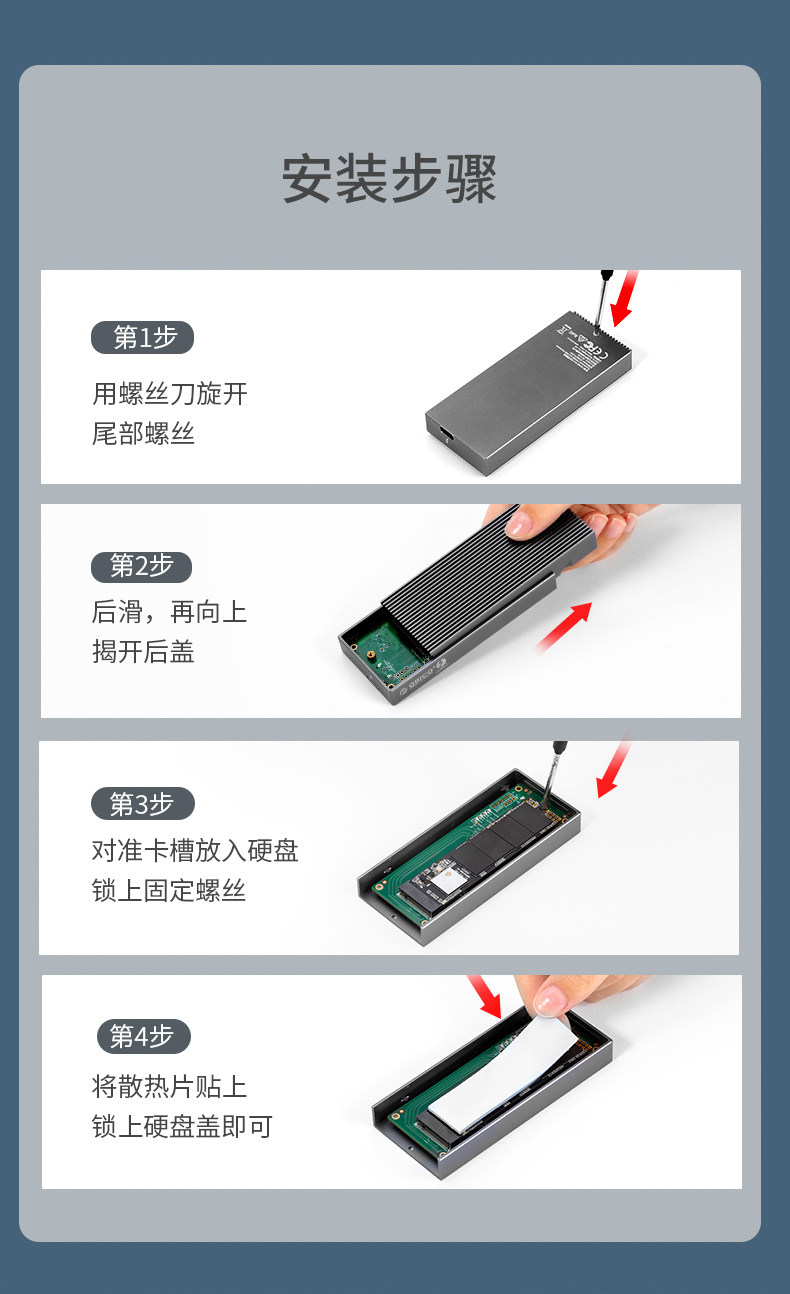 安装步骤

第1步
用螺丝刀旋开尾部螺丝

第2步
后滑，再向上揭开后盖

第3步
对准卡槽放入硬盘锁上固定螺丝

第4步
将散热片贴上锁上硬盘盖即可