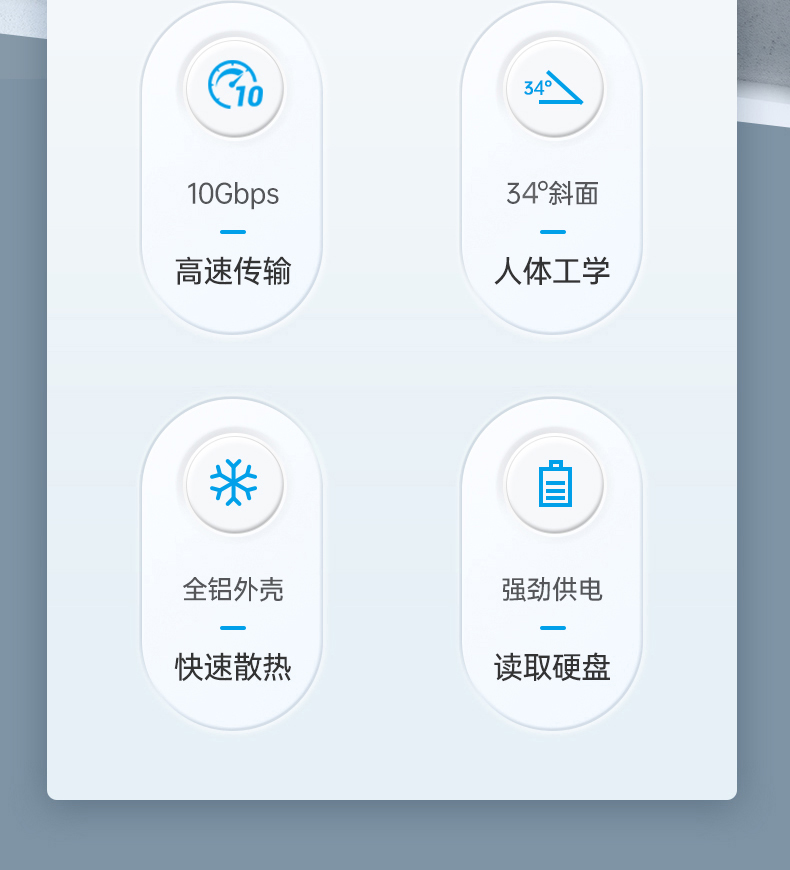 10

10Gbps

高速传输

34°

34°斜面

人体工学

全铝外壳

快速散热

强劲供电

读取硬盘