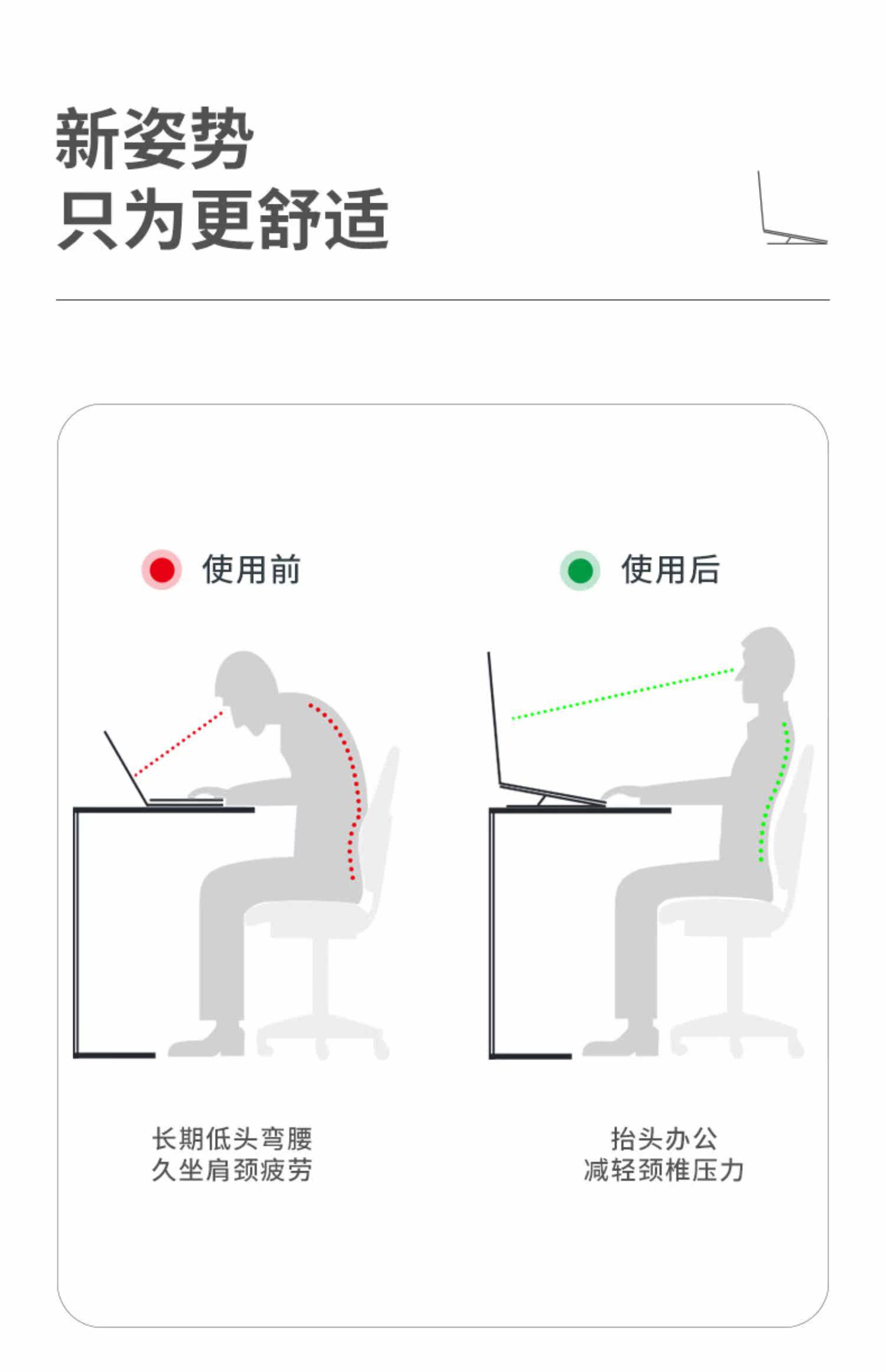 新姿势
只为更舒适

使用前

使用后

长期低头弯腰
久坐肩颈疲劳

抬头办公
减轻颈椎压力