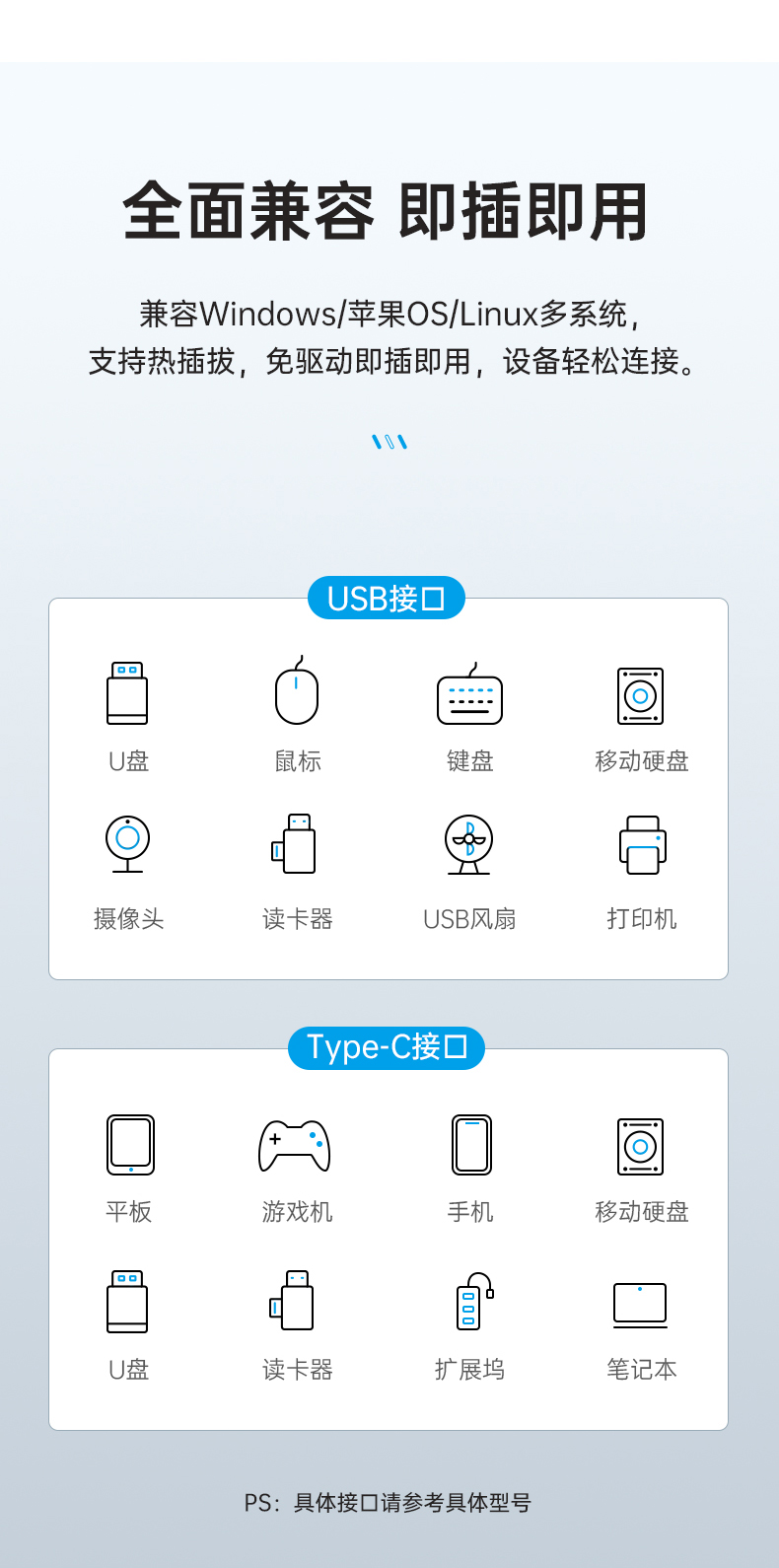 全面兼容 即插即用

兼容Windows/苹果OS/Linux多系统，
支持热插拔，免驱动即插即用，设备轻松连接。

USB接口

U盘
鼠标
键盘
移动硬盘
摄像头
读卡器
USB风扇
打印机

Type-C接口

平板
游戏机
手机
移动硬盘
U盘
读卡器
扩展坞
笔记本

PS：具体接口请参考具体型号