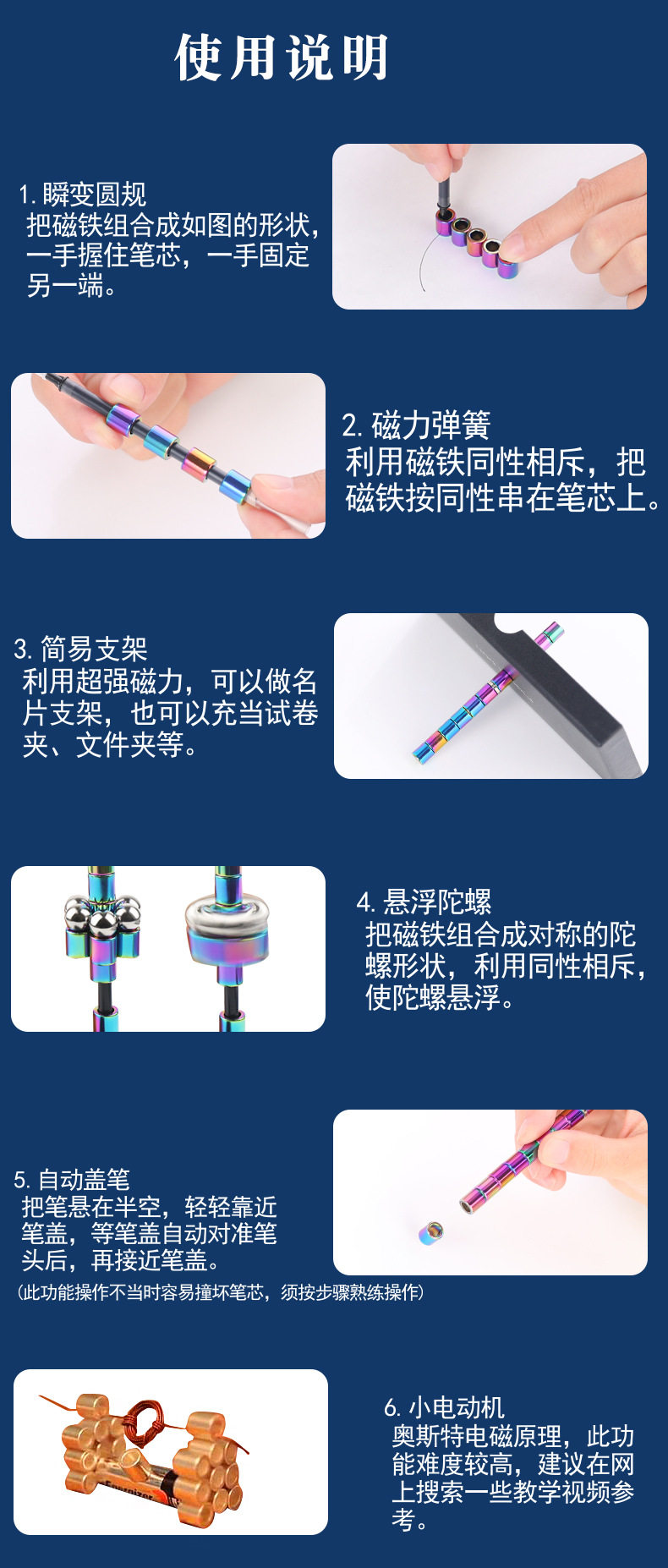 使用说明

1. 瞬变圆规
把磁铁组合成如图的形状，一手握住笔芯，一手固定另一端。

2. 磁力弹簧
利用磁铁同性相斥，把磁铁按同性串在笔芯上。

3. 简易支架
利用超强磁力，可以做名片支架，也可以充当试卷夹、文件夹等。

4. 悬浮陀螺
把磁铁组合成对称的陀螺形状，利用同性相斥，使陀螺悬浮。

5. 自动盖笔
把笔悬在半空，轻轻靠近笔盖，等笔盖自动对准笔头后，再接近笔盖。
（此功能操作不当时容易撞坏笔芯，须按步骤熟练操作）

Energizer

6. 小电动机
奥斯特电磁原理，此功能难度较高，建议在网上搜索一些教学视频参考。