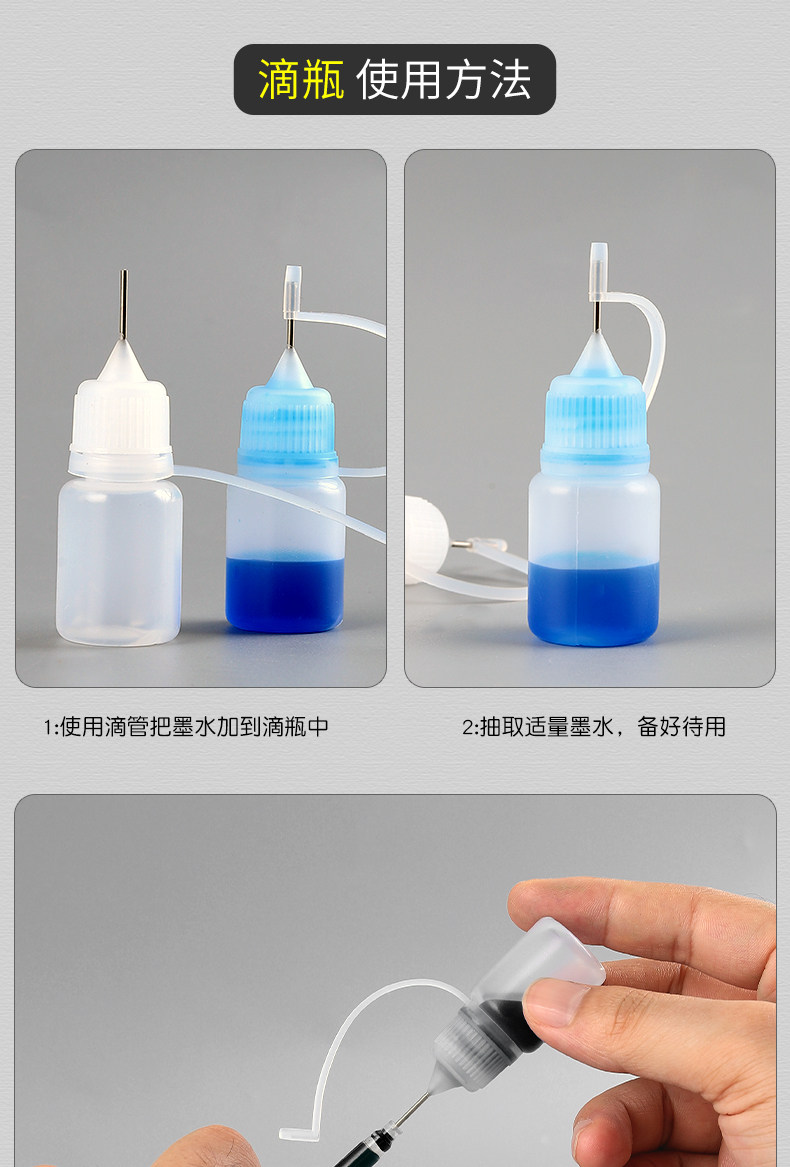 滴瓶 使用方法

1:使用滴管把墨水加到滴瓶中

2:抽取适量墨水，备好待用