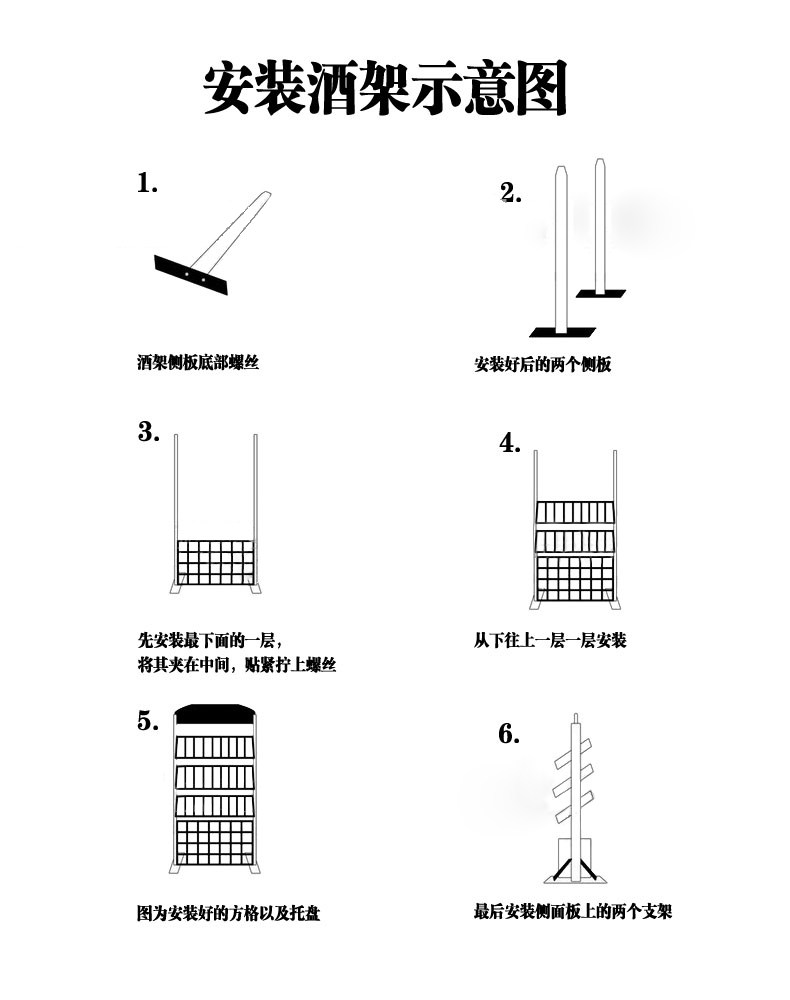 安装酒架示意图

1.

酒架侧板底部螺丝

2.

安装好后的两个侧板

3.

先安装最下面的一层，
将其夹在中间，贴紧拧上螺丝

4.

从下往上一层一层安装

5.

图为安装好的方格以及托盘

6.

最后安装侧面板上的两个支架