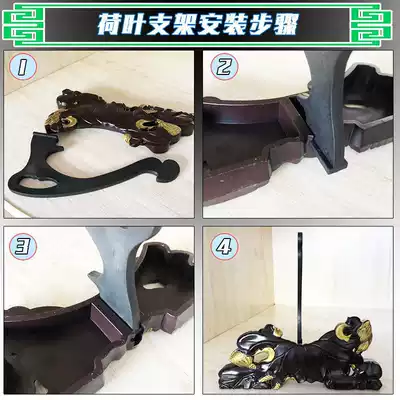 荷叶支架安装步骤

1

2

3

4