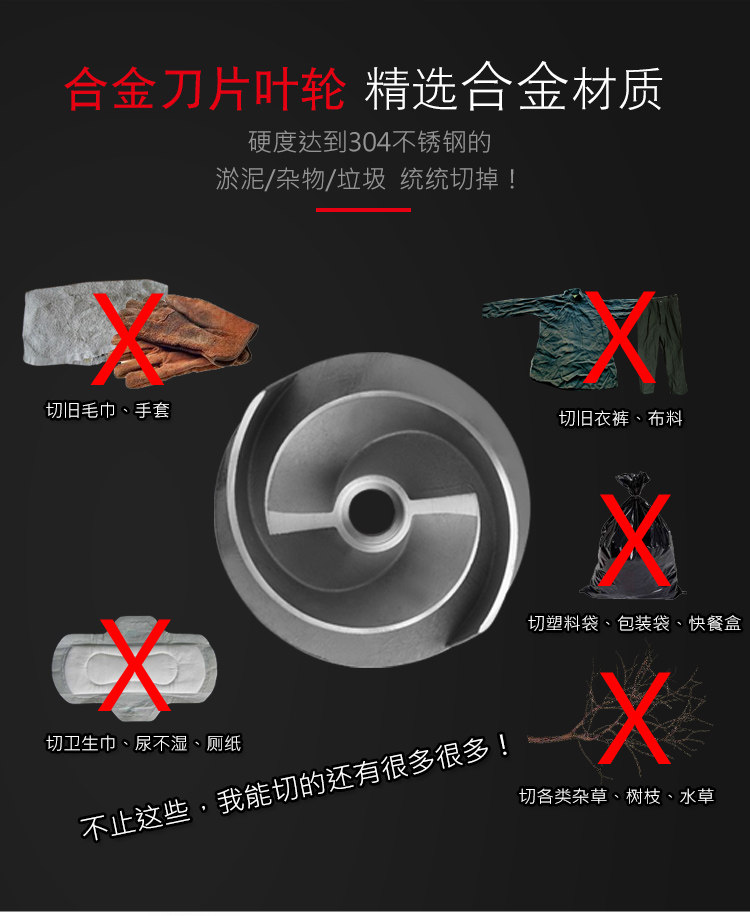 合金刀片叶轮 精选合金材质

硬度达到304不锈钢的
淤泥/杂物/垃圾 统统切掉！

切旧毛巾、手套

切旧衣裤、布料

切塑料袋、包装袋、快餐盒

切卫生巾、尿不湿、厕纸

切各类杂草、树枝、水草

不止这些，我能切的还有很多很多！