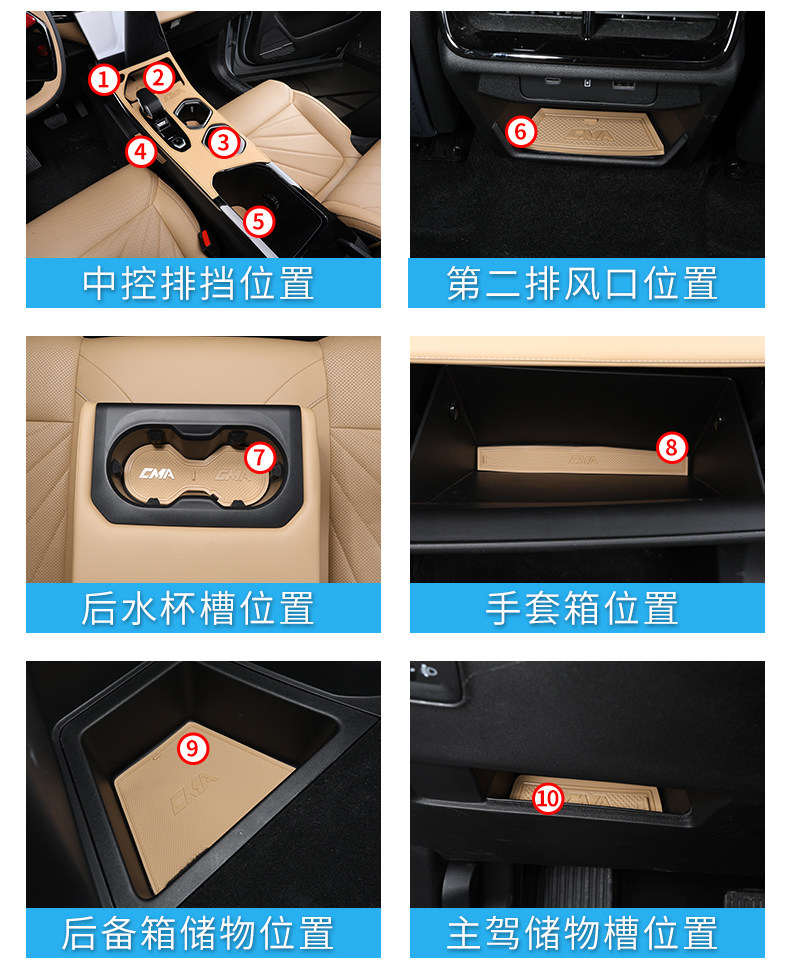 1 2 3 4 5
中控排挡位置

6
第二排风口位置

CMA CMA 7
后水杯槽位置

CMA 8
手套箱位置

9 CMA
后备箱储物位置

10 CMA
主驾储物槽位置