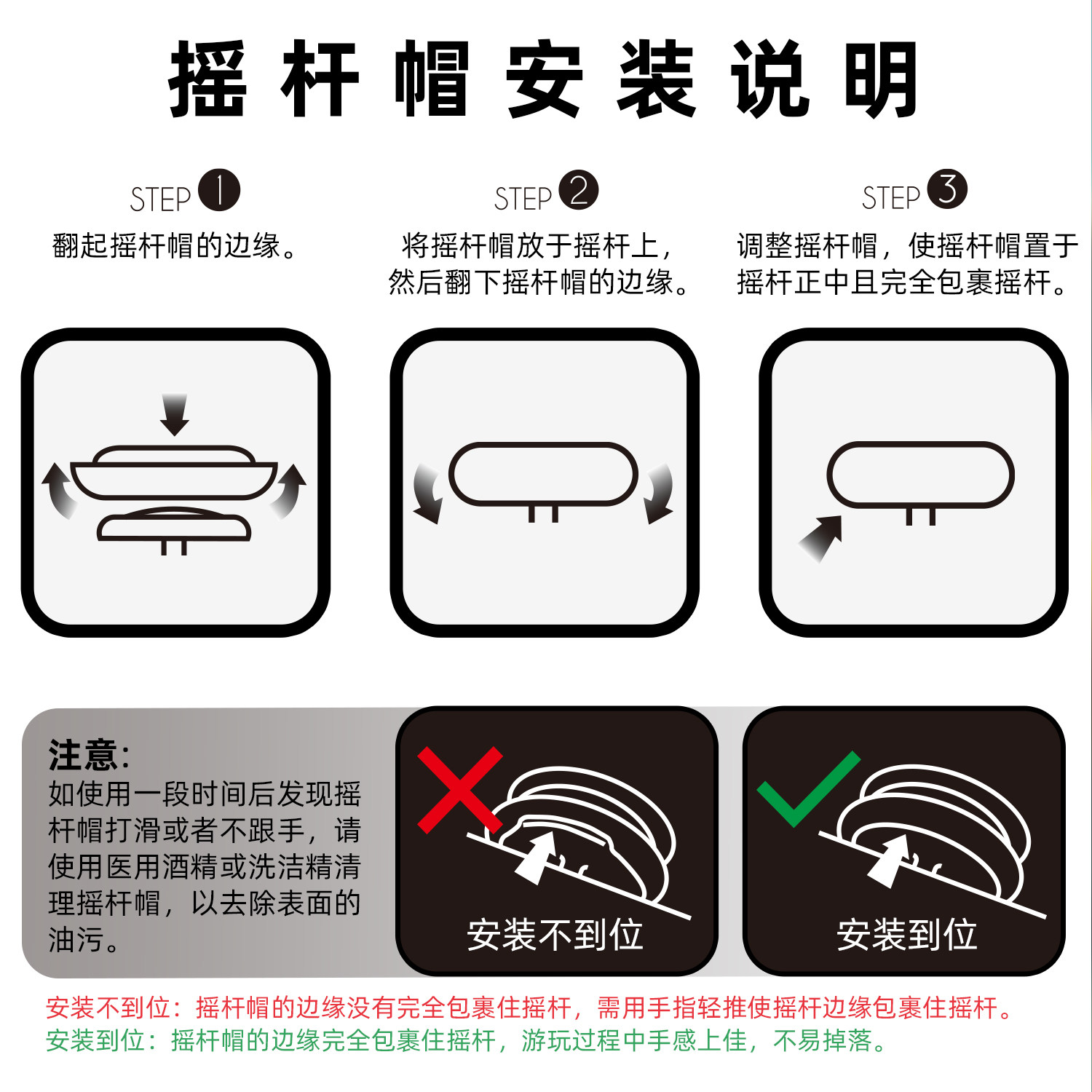 摇杆帽安装说明

STEP 1
翻起摇杆帽的边缘。

STEP 2
将摇杆帽放于摇杆上，然后翻下摇杆帽的边缘。

STEP 3
调整摇杆帽，使摇杆帽置于摇杆正中且完全包裹摇杆。

注意：
如使用一段时间后发现摇杆帽打滑或者不跟手，请使用医用酒精或洗洁精清理摇杆帽，以去除表面的油污。

安装不到位

安装到位

安装不到位：摇杆帽的边缘没有完全包裹住摇杆，需用手指轻推使摇杆边缘包裹住摇杆。
安装到位：摇杆帽的边缘完全包裹住摇杆，游玩过程中手感上佳，不易掉落。