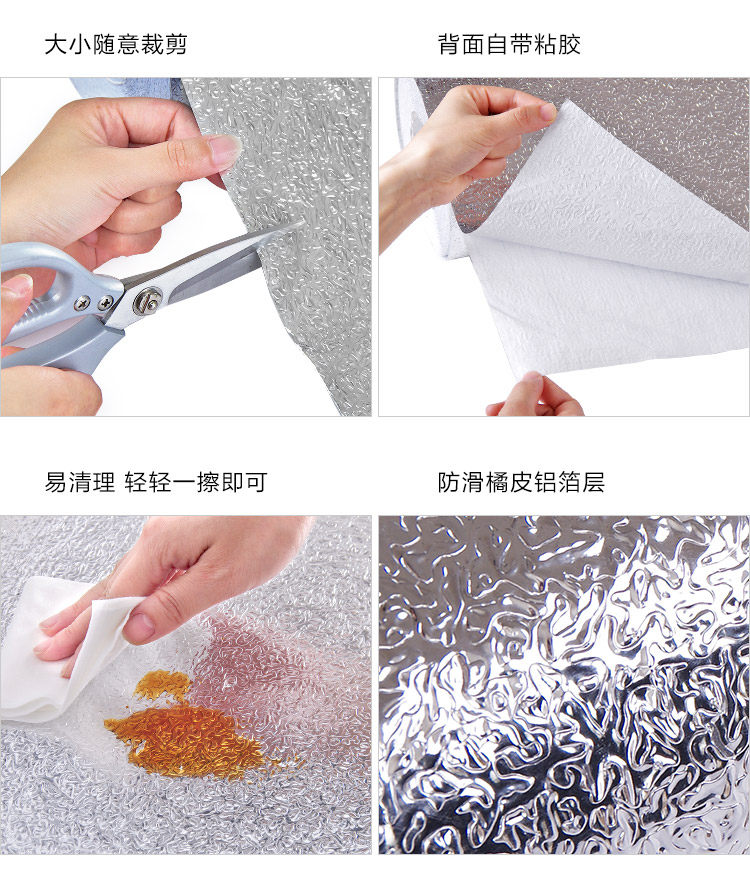 大小随意裁剪

背面自带粘胶

易清理 轻轻一擦即可

防滑橘皮铝箔层