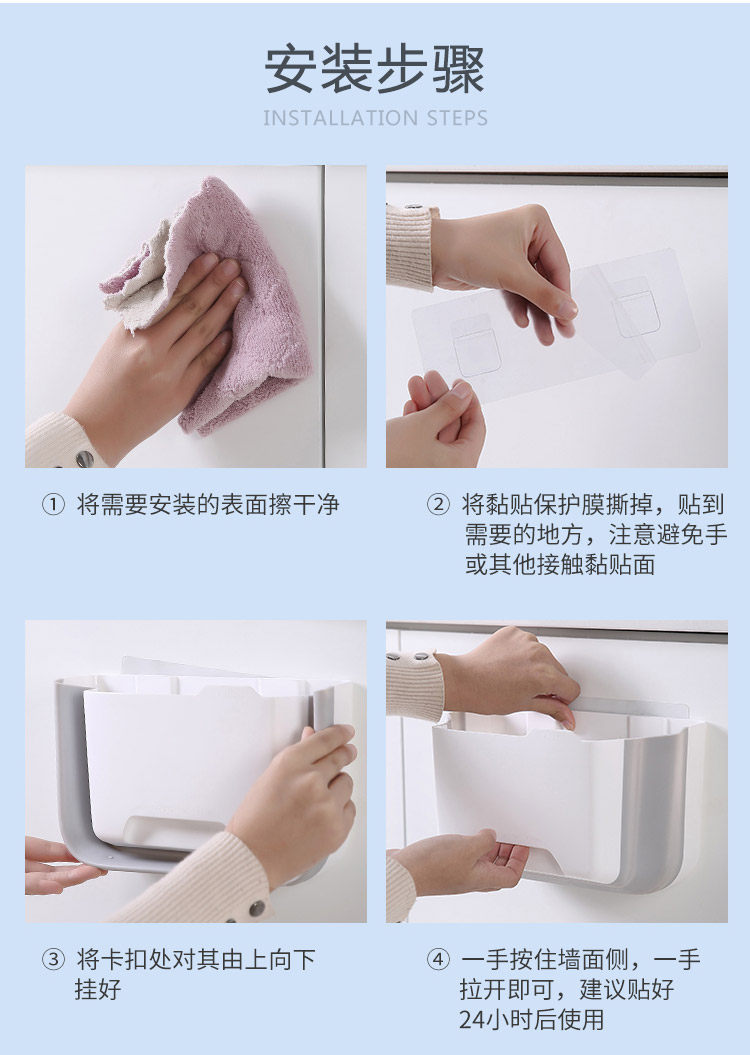 安装步骤
INSTALLATION STEPS

① 将需要安装的表面擦干净

② 将黏贴保护膜撕掉，贴到需要的地方，注意避免手或其他接触黏贴面

③ 将卡扣处对其由上向下挂好

④ 一手按住墙面侧，一手拉开即可，建议贴好24小时后使用