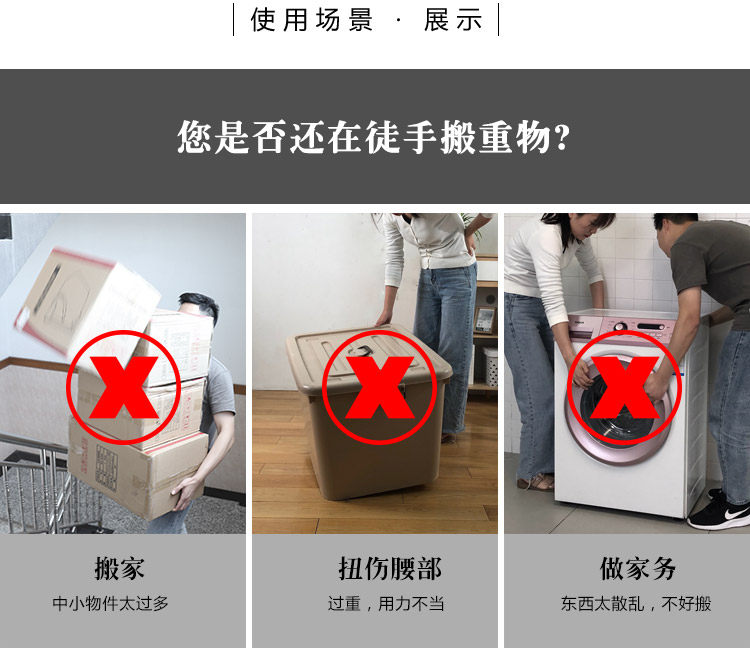 使用场景 · 展示

您是否还在徒手搬重物?

搬家
中小物件太过多

扭伤腰部
过重，用力不当

做家务
东西太散乱，不好搬