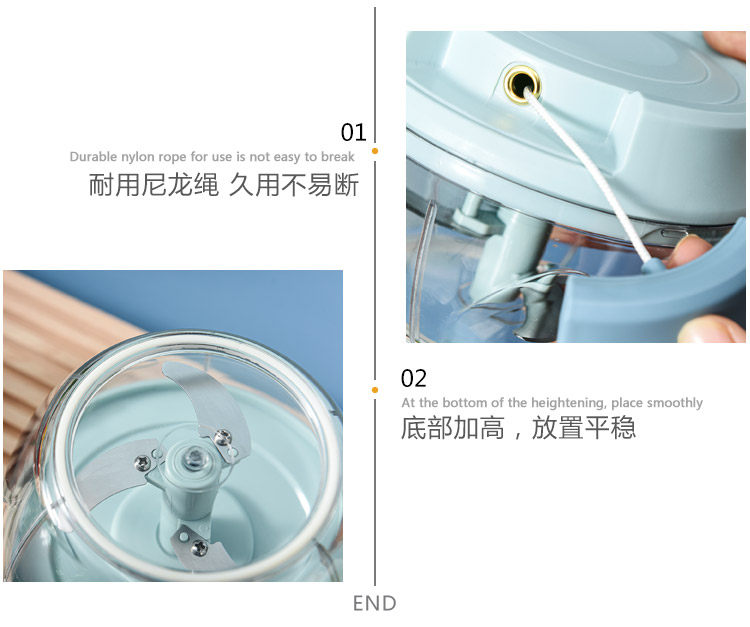 01
Durable nylon rope for use is not easy to break
耐用尼龙绳 久用不易断

02
At the bottom of the heightening, place smoothly
底部加高，放置平稳

END