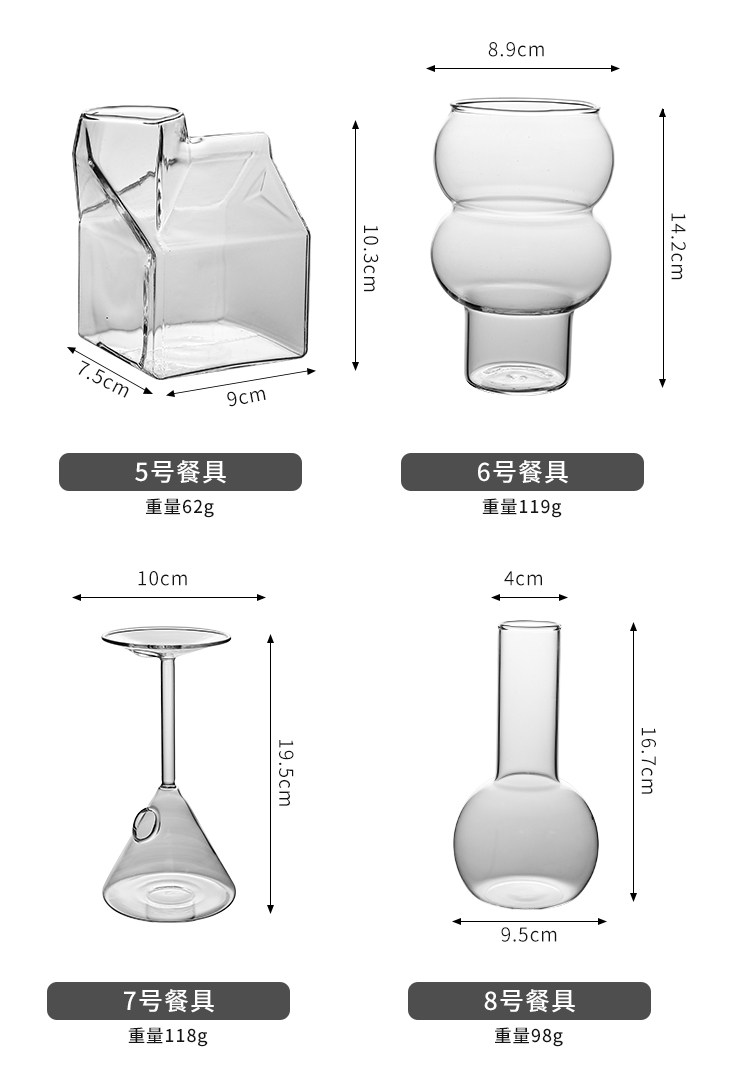 10.3cm

7.5cm

9cm

5号餐具

重量62g

8.9cm

14.2cm

6号餐具

重量119g

10cm

19.5cm

7号餐具

重量118g

4cm

16.7cm

9.5cm

8号餐具

重量98g