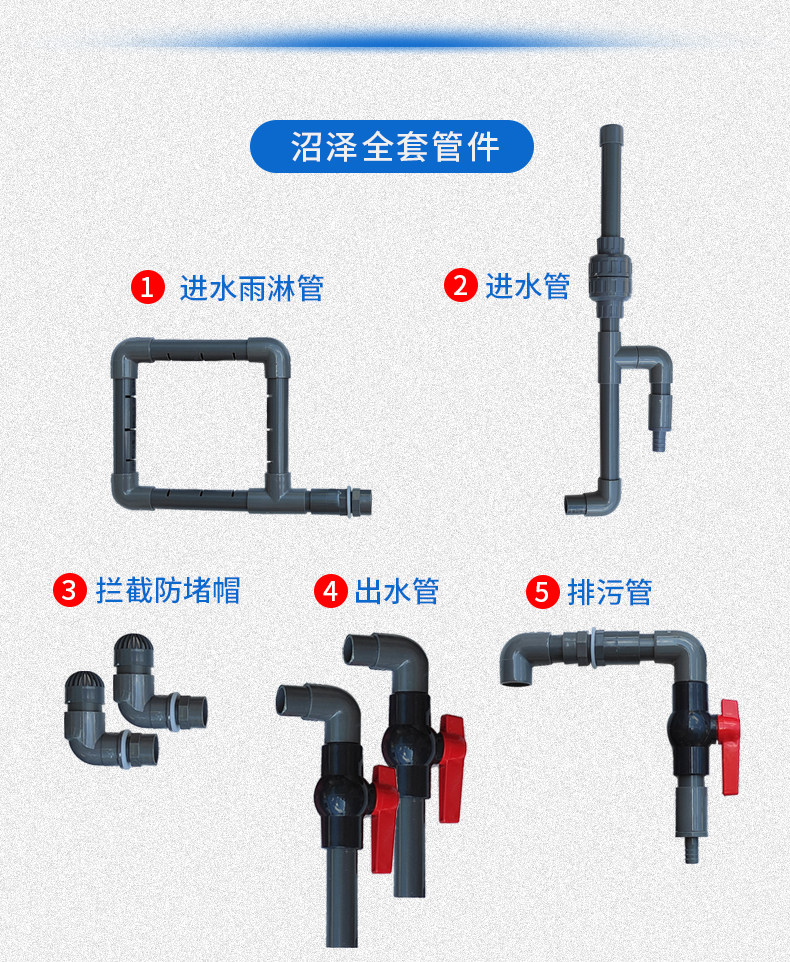 沼泽全套管件

1 进水雨淋管

2 进水管

3 拦截防堵帽

4 出水管

5 排污管