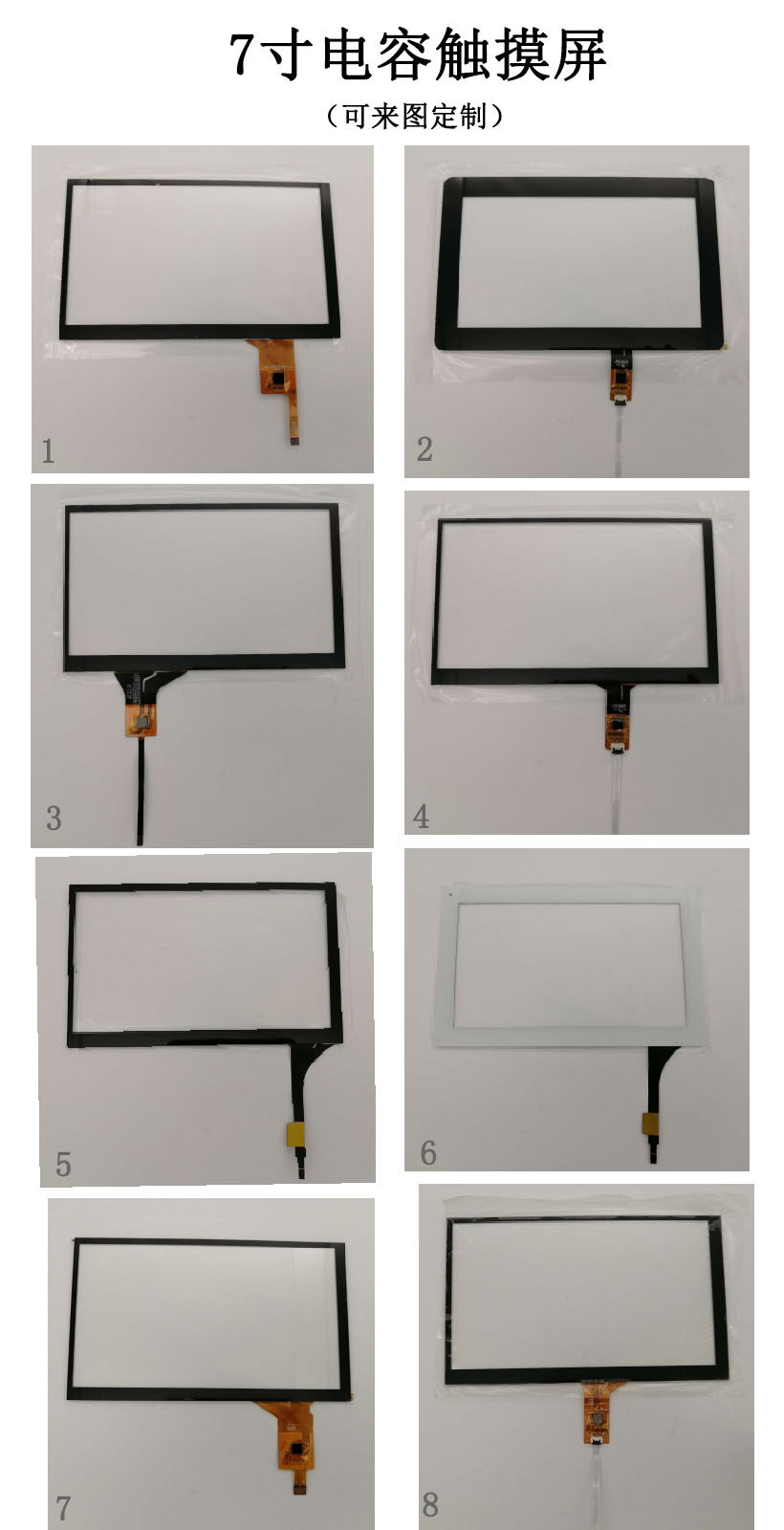 7寸电容触摸屏

（可来图定制）

1

2

3

4

5

6

7

8