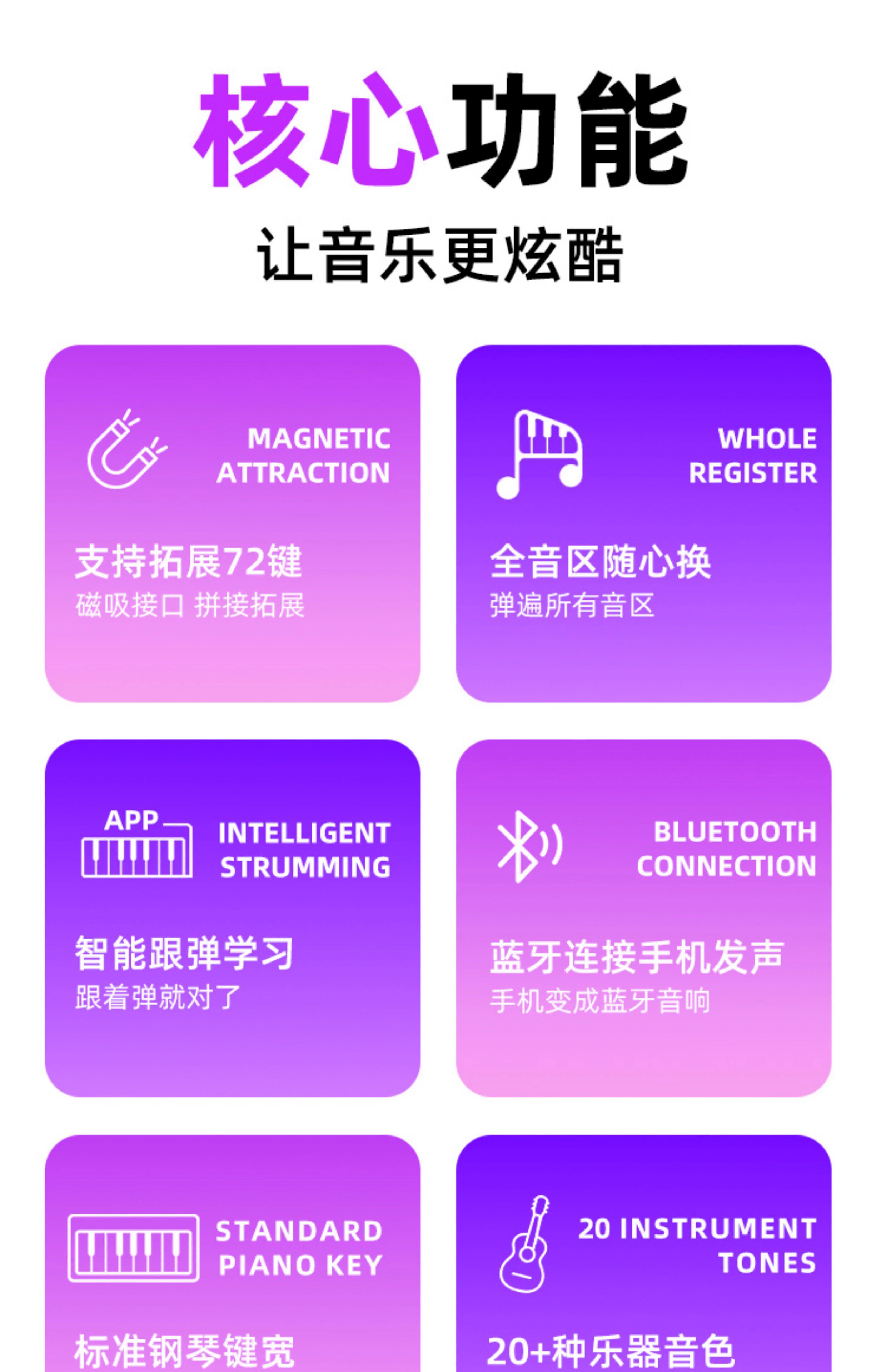 核心功能

让音乐更炫酷

MAGNETIC
ATTRACTION

支持拓展72键
磁吸接口 拼接拓展

WHOLE
REGISTER

全音区随心换
弹遍所有音区

APP

INTELLIGENT
STRUMMING

智能跟弹学习
跟着弹就对了

BLUETOOTH
CONNECTION

蓝牙连接手机发声
手机变成蓝牙音响

STANDARD
PIANO KEY

标准钢琴键宽

20 INSTRUMENT
TONES

20+种乐器音色