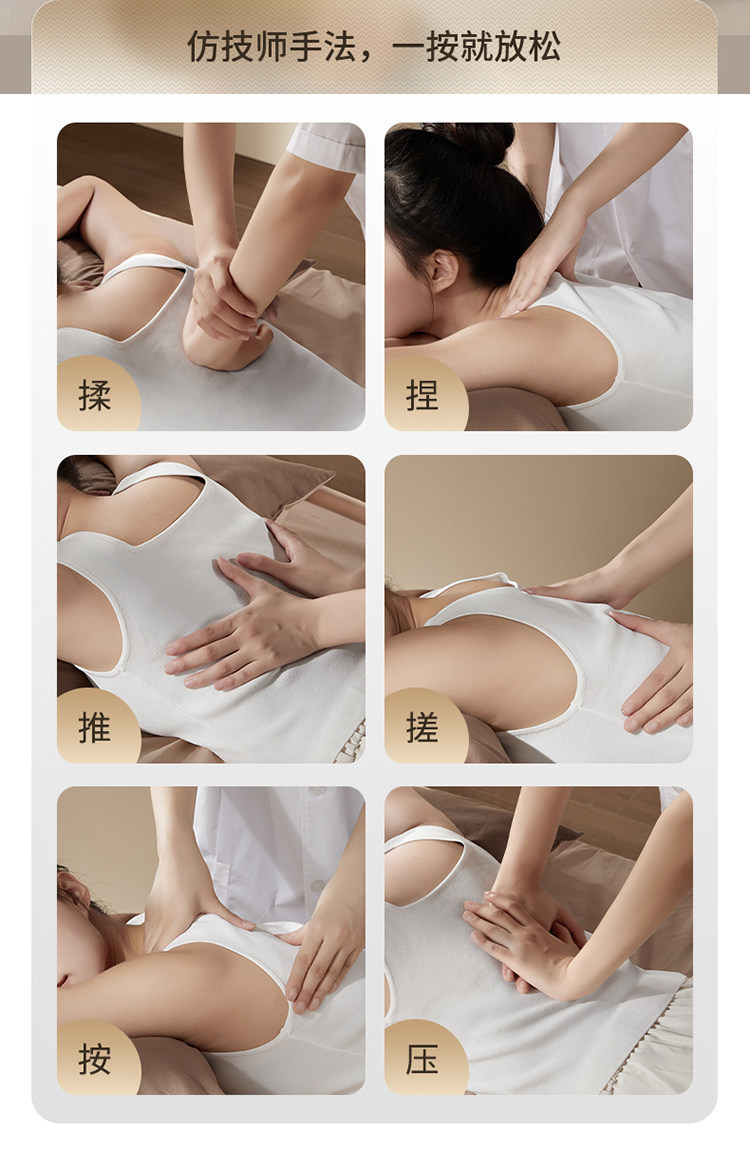 仿技师手法，一按就放松

揉

捏

推

搓

按

压